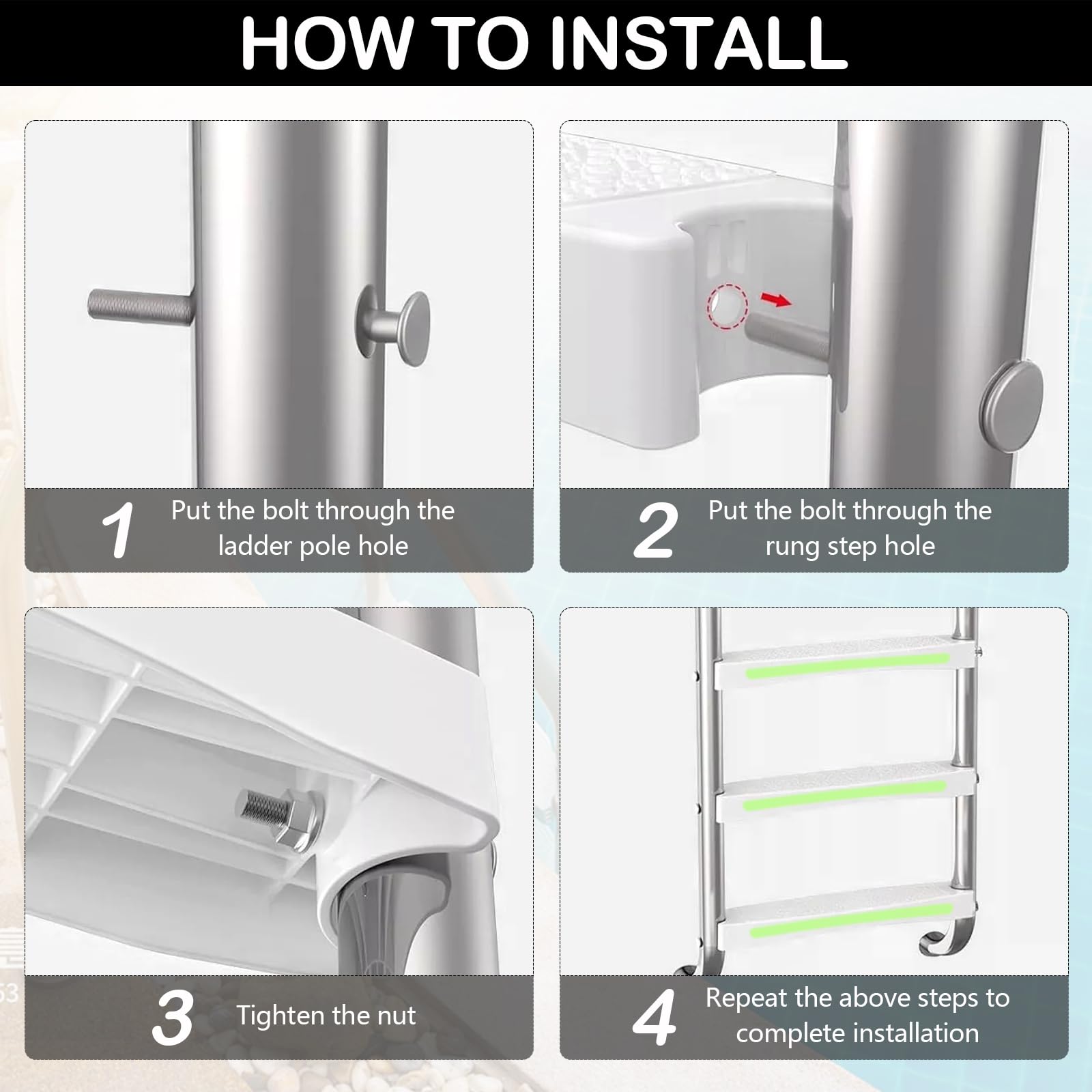 HOW TO INSTALL

1 Put the bolt through the ladder pole hole

2 Put the bolt through the rung step hole

3 Tighten the nut

4 Repeat the above steps to complete installation