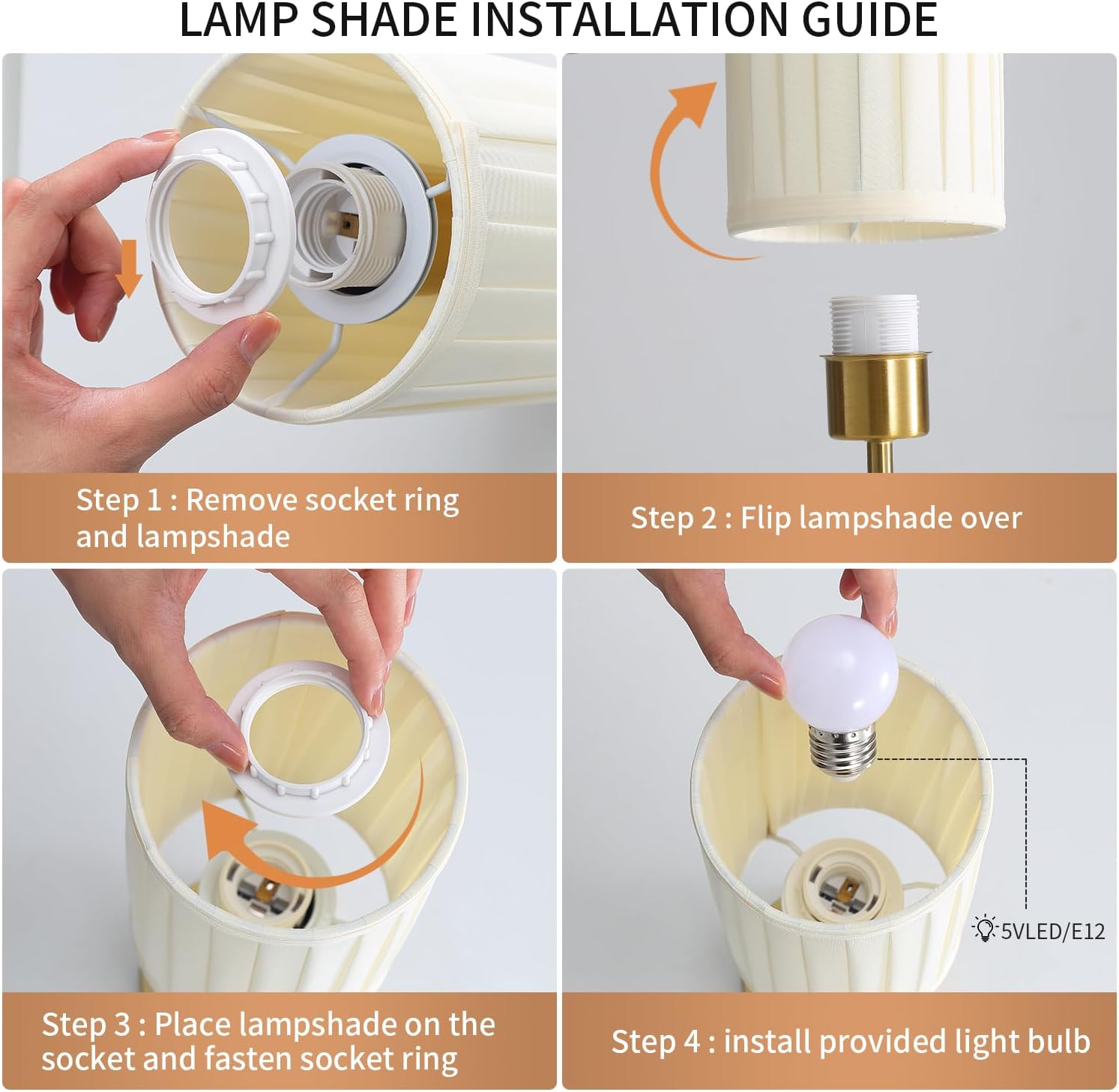 LAMP SHADE INSTALLATION GUIDE

Step 1 : Remove socket ring and lampshade

Step 2 : Flip lampshade over

Step 3 : Place lampshade on the socket and fasten socket ring

5VLED/E12

Step 4 : install provided light bulb