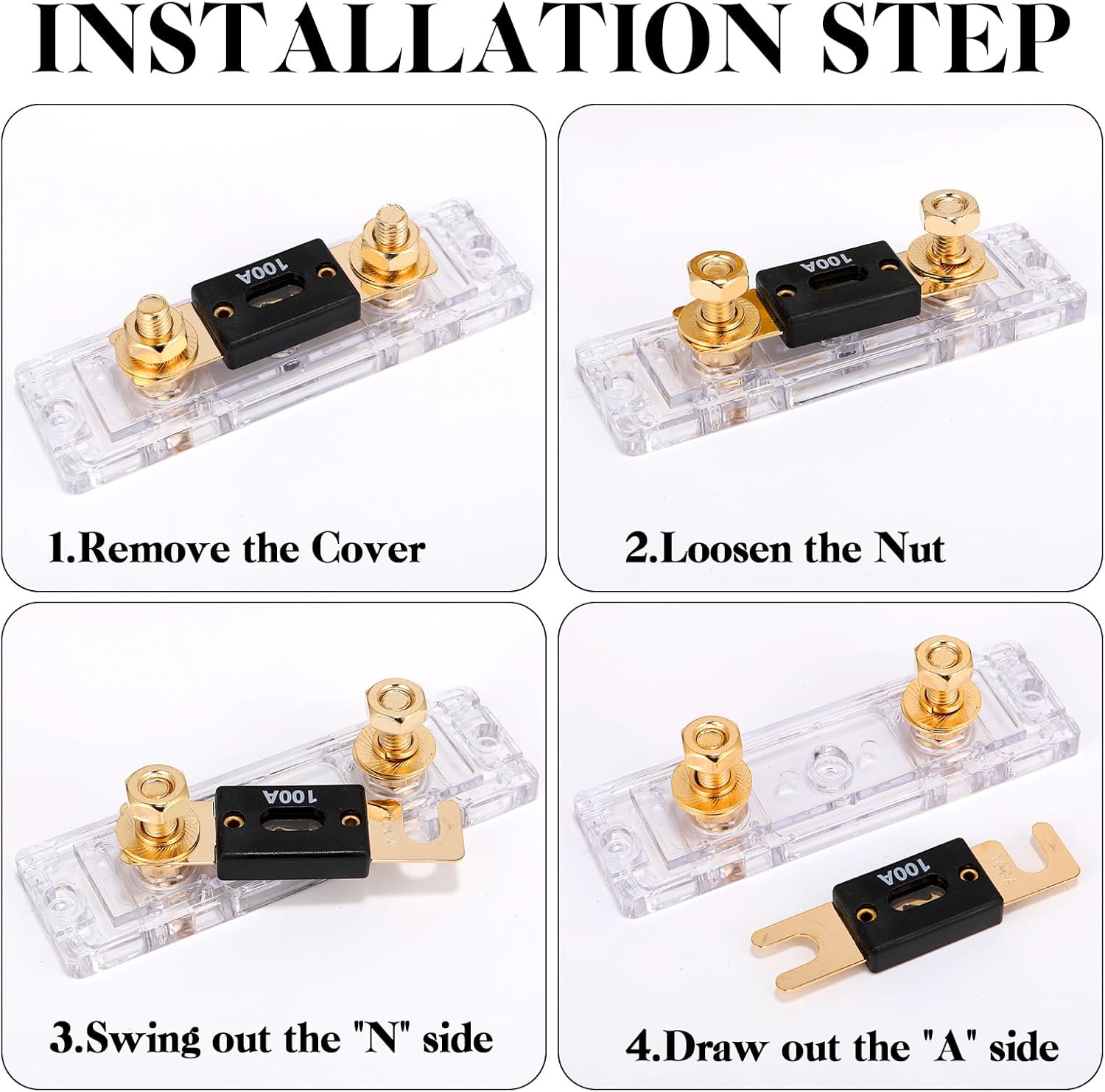 INSTALLATION STEP

100A

1.Remove the Cover

100A

2.Loosen the Nut

100A

3.Swing out the "N" side

100A

4.Draw out the "A" side