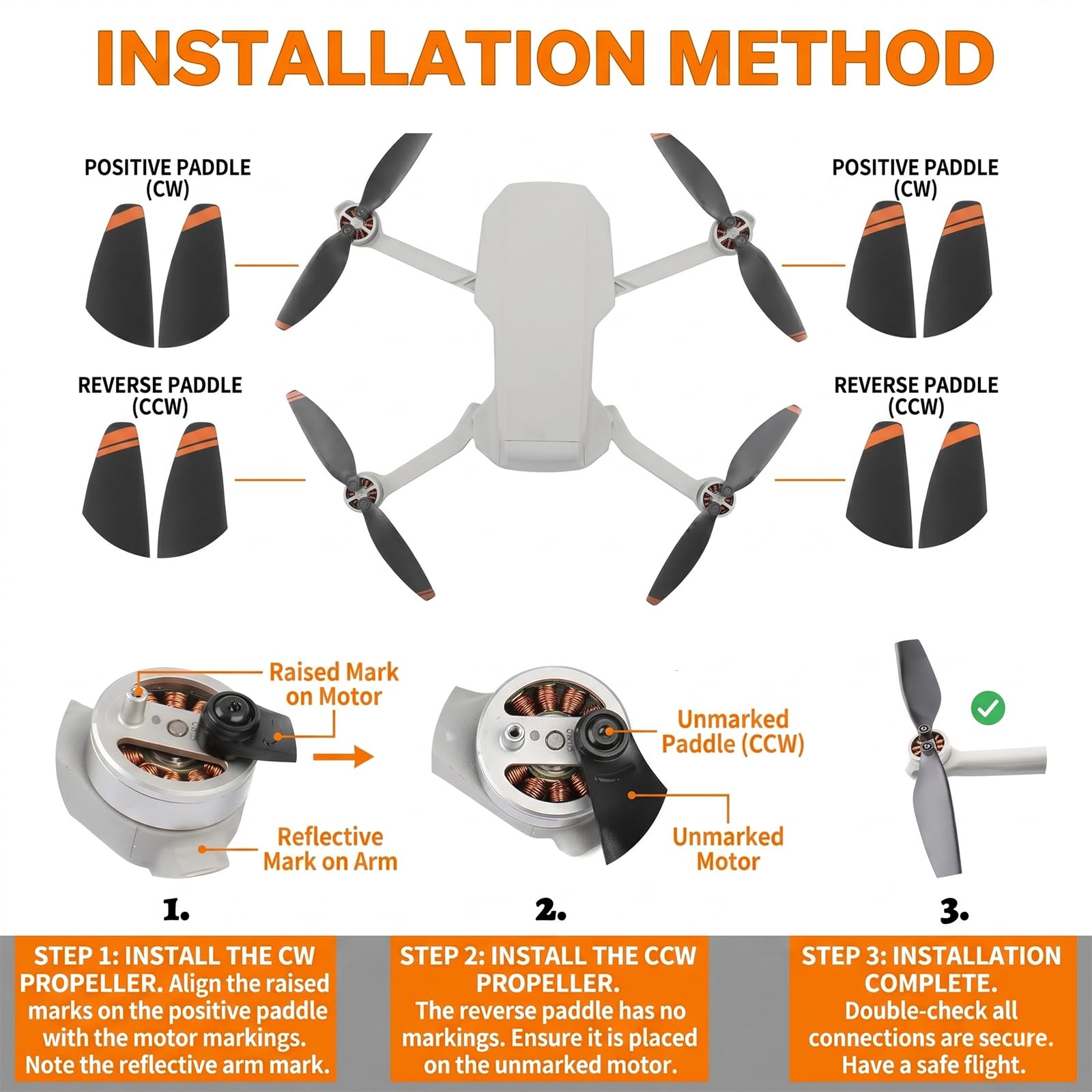 INSTALLATION METHOD

POSITIVE PADDLE (CW)

POSITIVE PADDLE (CW)

REVERSE PADDLE (CCW)

REVERSE PADDLE (CCW)

Raised Mark on Motor

Reflective Mark on Arm

Unmarked Paddle (CCW)

Unmarked Motor

1.

2.

3.

STEP 1: INSTALL THE CW PROPELLER. Align the raised marks on the positive paddle with the motor markings. Note the reflective arm mark.

STEP 2: INSTALL THE CCW PROPELLER. The reverse paddle has no markings. Ensure it is placed on the unmarked motor.

STEP 3: INSTALLATION COMPLETE. Double-check all connections are secure. Have a safe flight.