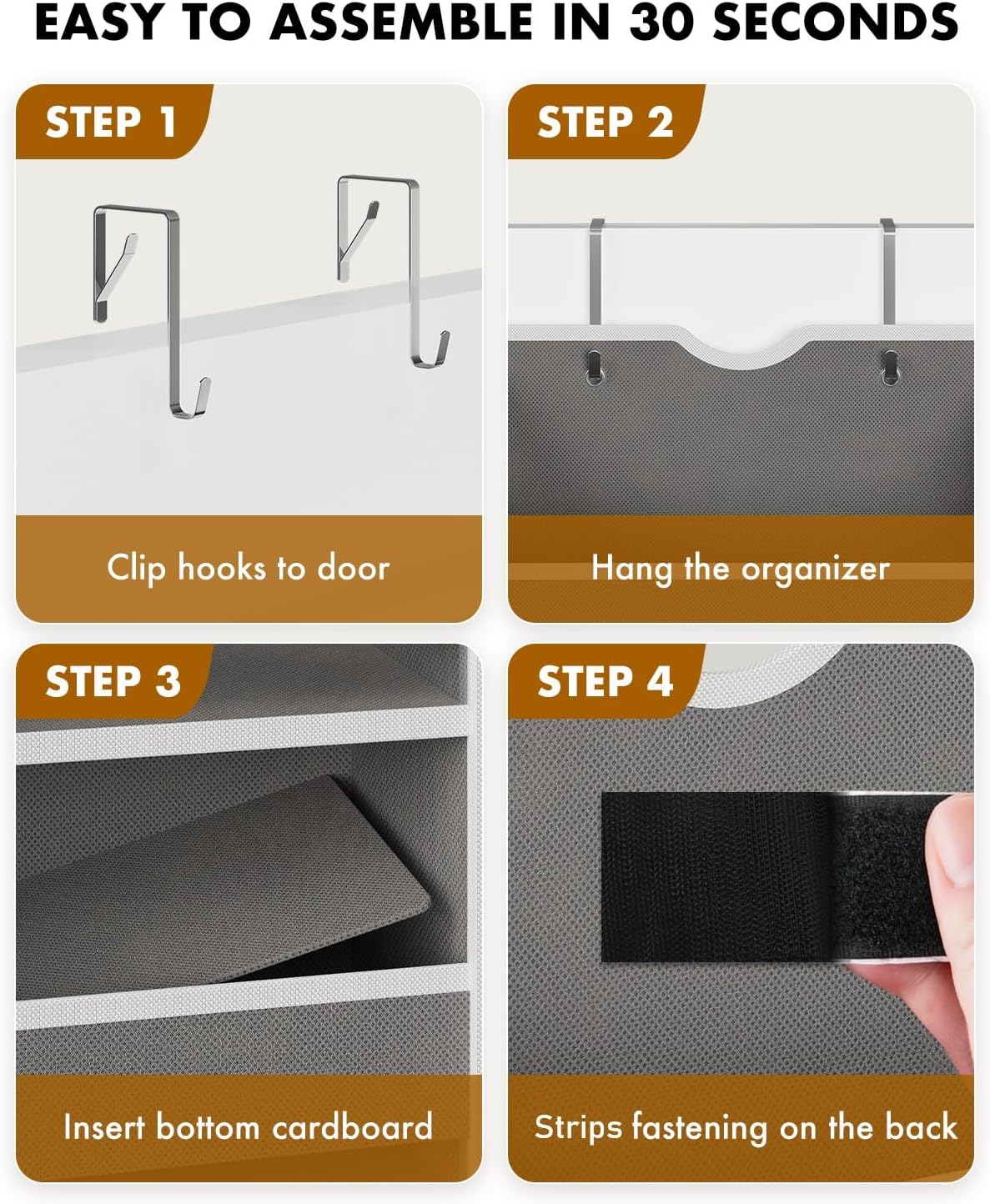 EASY TO ASSEMBLE IN 30 SECONDS

STEP 1

Clip hooks to door

STEP 2

Hang the organizer

STEP 3

Insert bottom cardboard

STEP 4

Strips fastening on the back