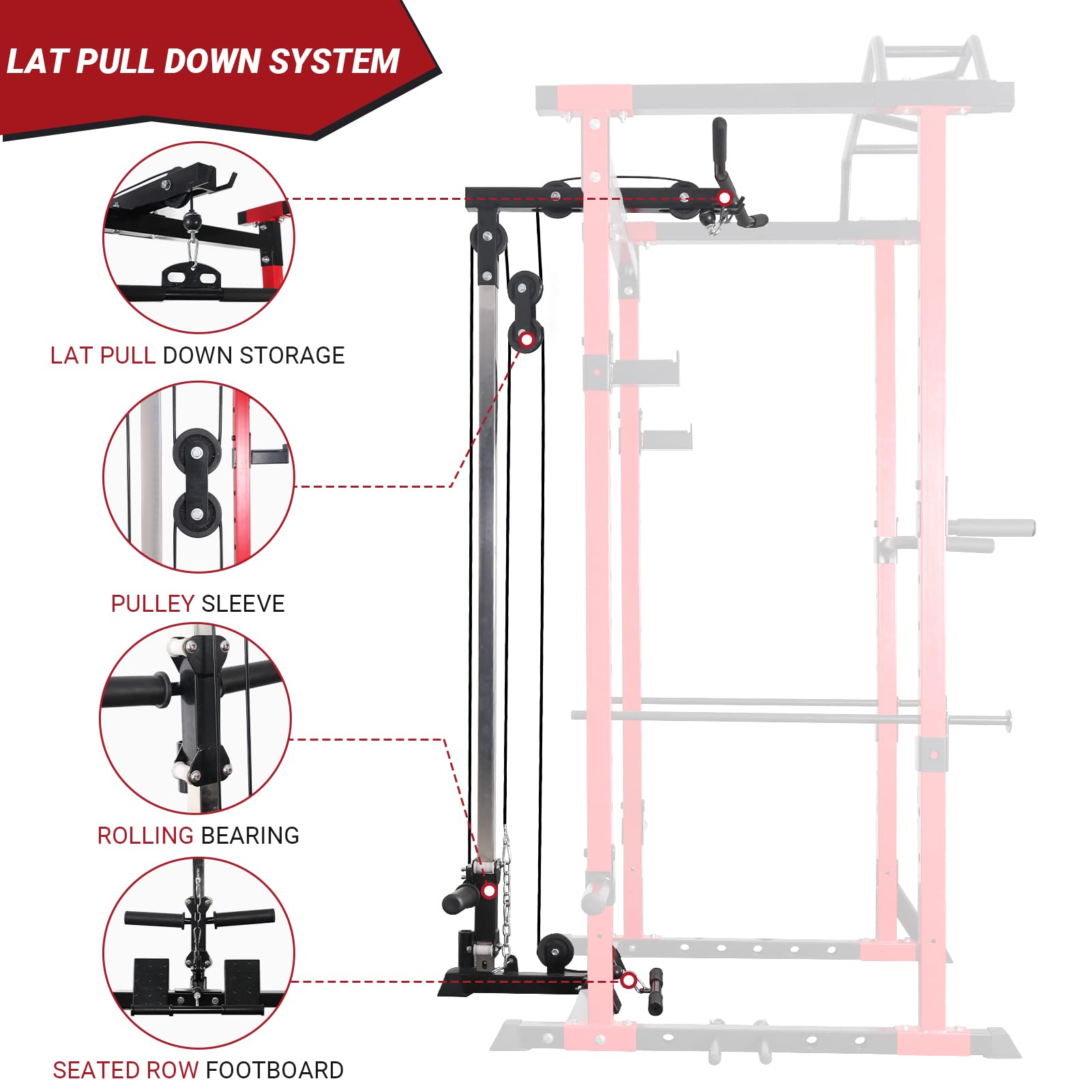 LAT PULL DOWN SYSTEM

LAT PULL DOWN STORAGE

PULLEY SLEEVE

ROLLING BEARING

SEATED ROW FOOTBOARD