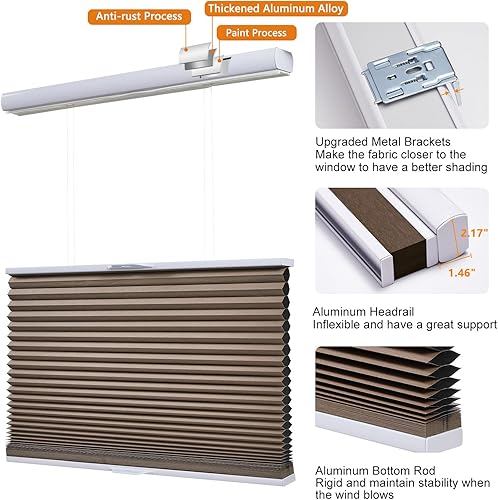 Anti-rust Process

Thickened Aluminum Alloy

Paint Process

Upgraded Metal Brackets
Make the fabric closer to the window to have a better shading

2.17"

1.46"

Aluminum Headrail
Inflexible and have a great support

Aluminum Bottom Rod
Rigid and maintain stability when the wind blows