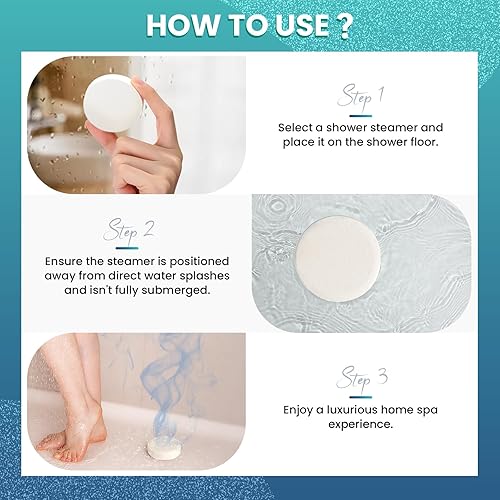 HOW TO USE ?

Step 1

Select a shower steamer and place it on the shower floor.

Step 2

Ensure the steamer is positioned away from direct water splashes and isn't fully submerged.

Step 3

Enjoy a luxurious home spa experience.