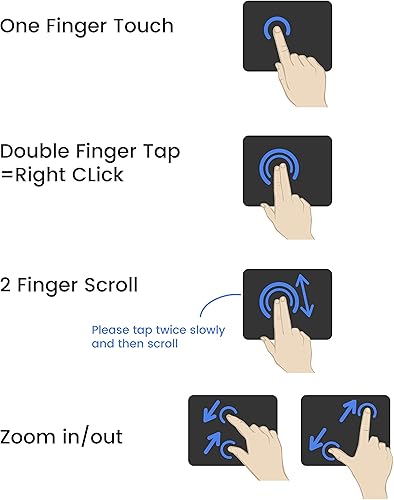 One Finger Touch

Double Finger Tap
=Right CLick

2 Finger Scroll

Please tap twice slowly and then scroll

Zoom in/out