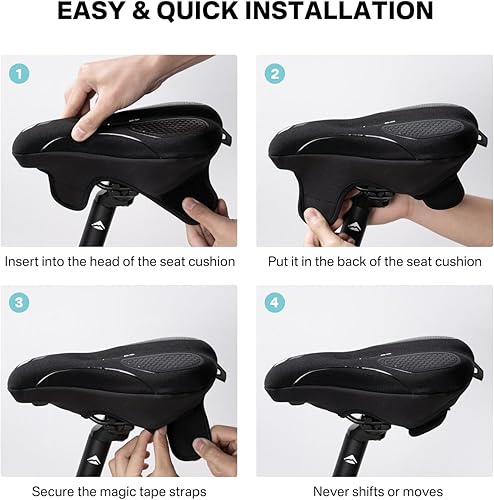 EASY & QUICK INSTALLATION

1

Insert into the head of the seat cushion

2

Put it in the back of the seat cushion

3

Secure the magic tape straps

4

Never shifts or moves