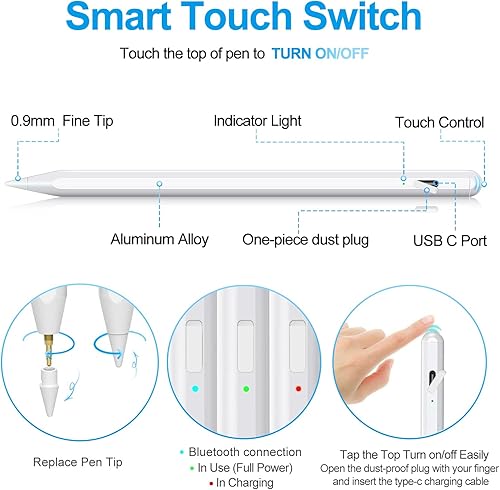 Smart Touch Switch

Touch the top of pen to TURN ON/OFF

0.9mm Fine Tip

Indicator Light

Touch Control

Aluminum Alloy

One-piece dust plug

USB C Port

Replace Pen Tip

• Bluetooth connection
• In Use (Full Power)
• In Charging

Tap the Top Turn on/off Easily
Open the dust-proof plug with your finger and insert the type-c charging cable