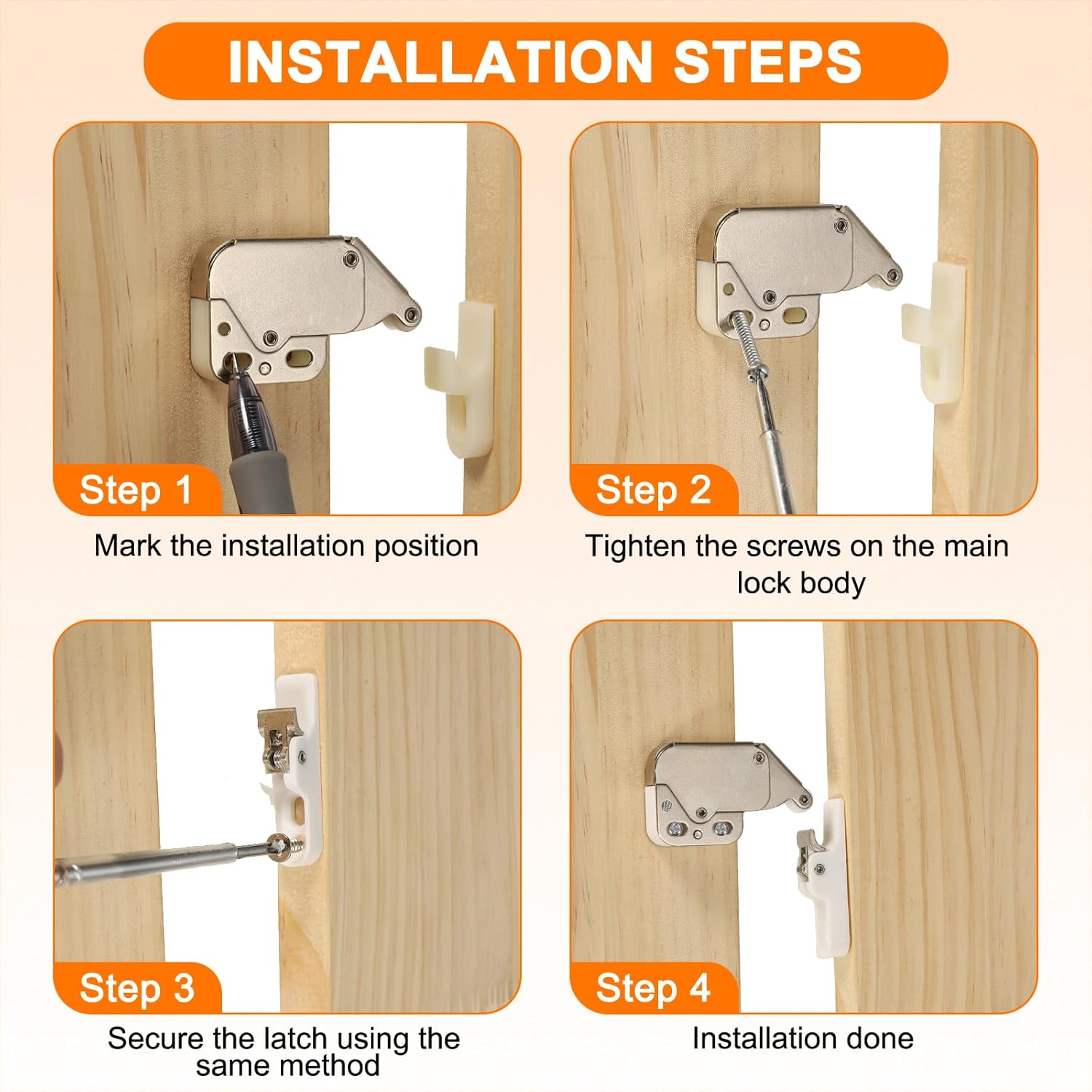 INSTALLATION STEPS

Step 1
Mark the installation position

Step 2
Tighten the screws on the main lock body

Step 3
Secure the latch using the same method

Step 4
Installation done