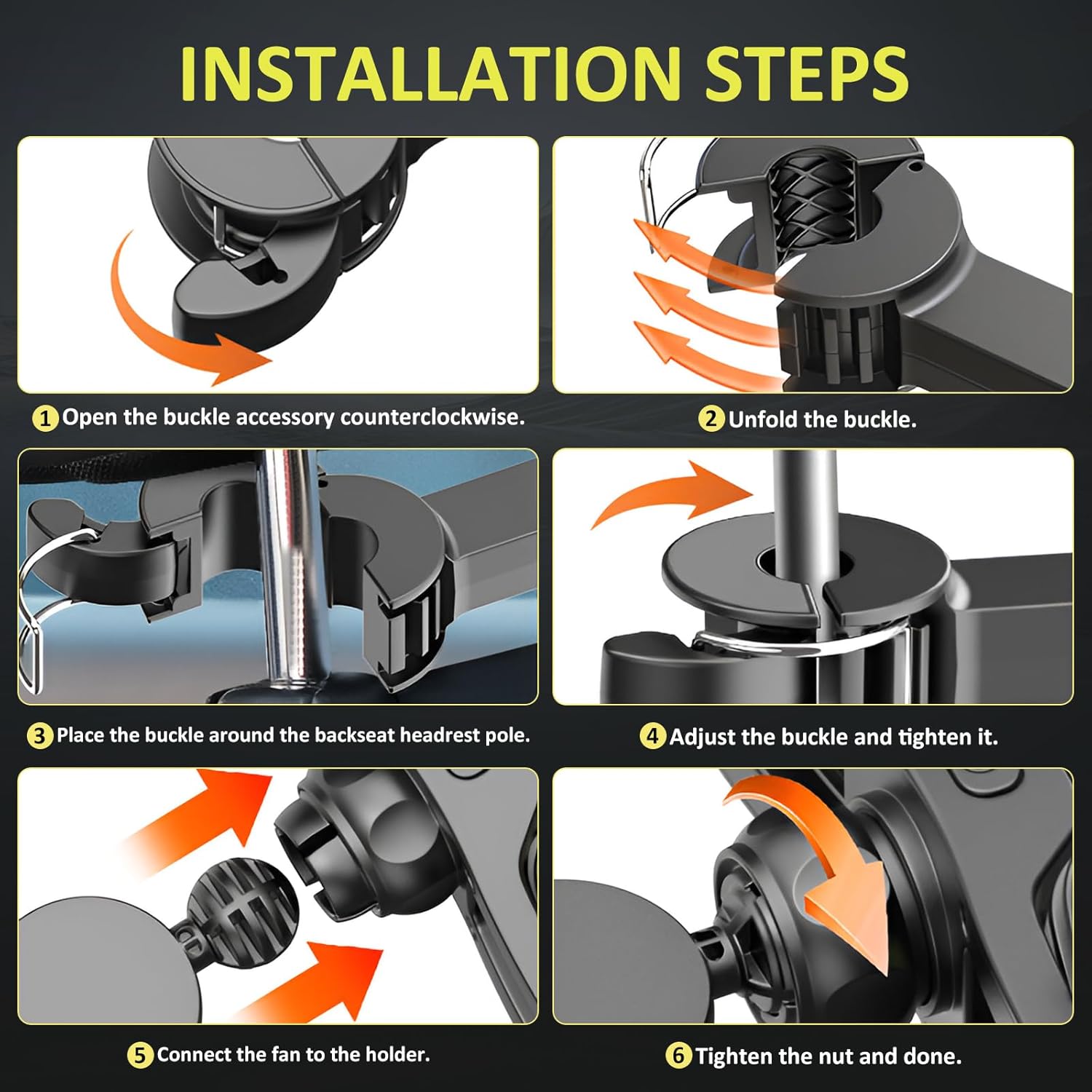 INSTALLATION STEPS

1 Open the buckle accessory counterclockwise.

2 Unfold the buckle.

3 Place the buckle around the backseat headrest pole.

4 Adjust the buckle and tighten it.

5 Connect the fan to the holder.

6 Tighten the nut and done.