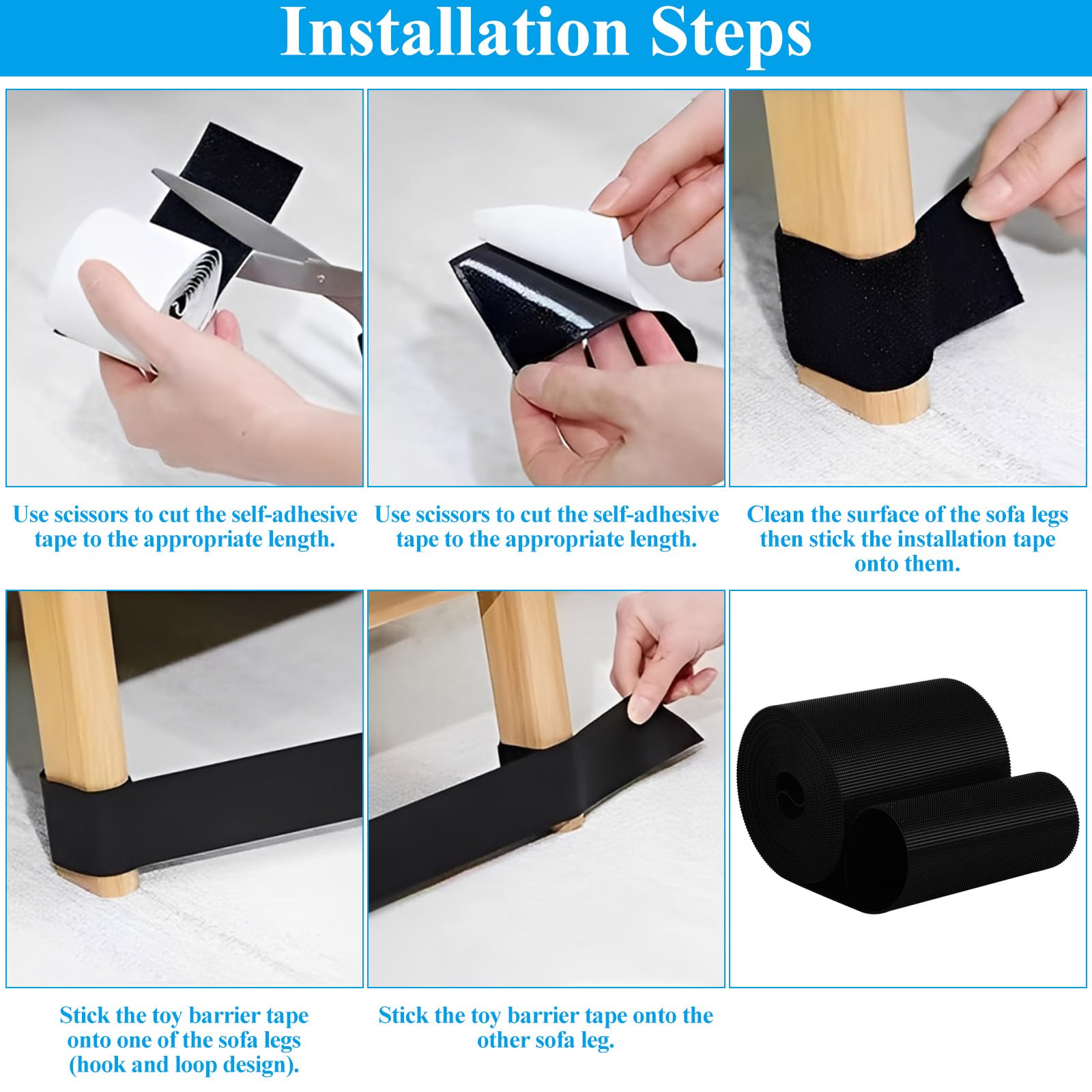 Installation Steps

Use scissors to cut the self-adhesive tape to the appropriate length.

Use scissors to cut the self-adhesive tape to the appropriate length.

Clean the surface of the sofa legs then stick the installation tape onto them.

Stick the toy barrier tape onto one of the sofa legs (hook and loop design).

Stick the toy barrier tape onto the other sofa leg.