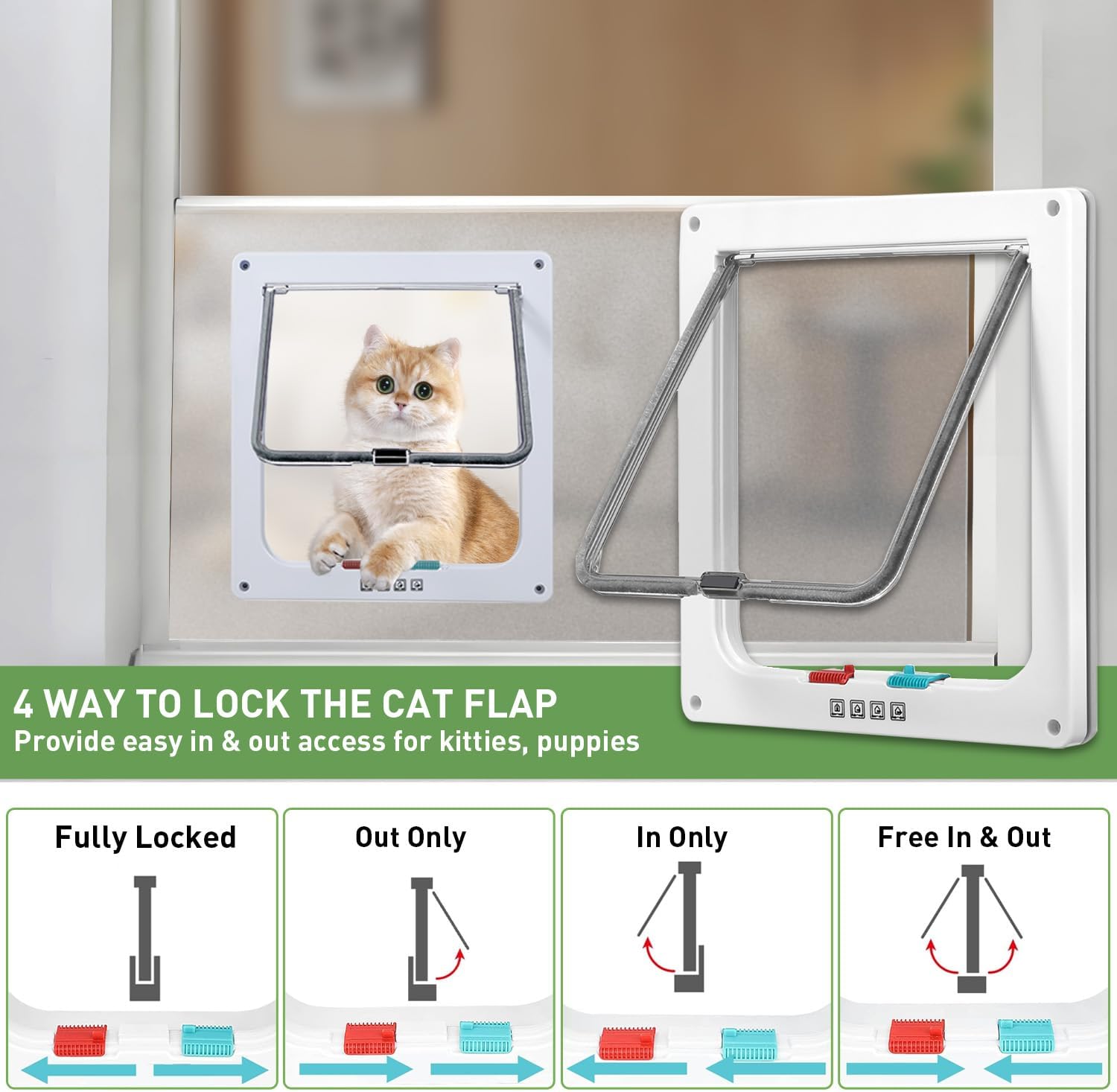 4 WAY TO LOCK THE CAT FLAP
Provide easy in & out access for kitties, puppies

Fully Locked

Out Only

In Only

Free In & Out