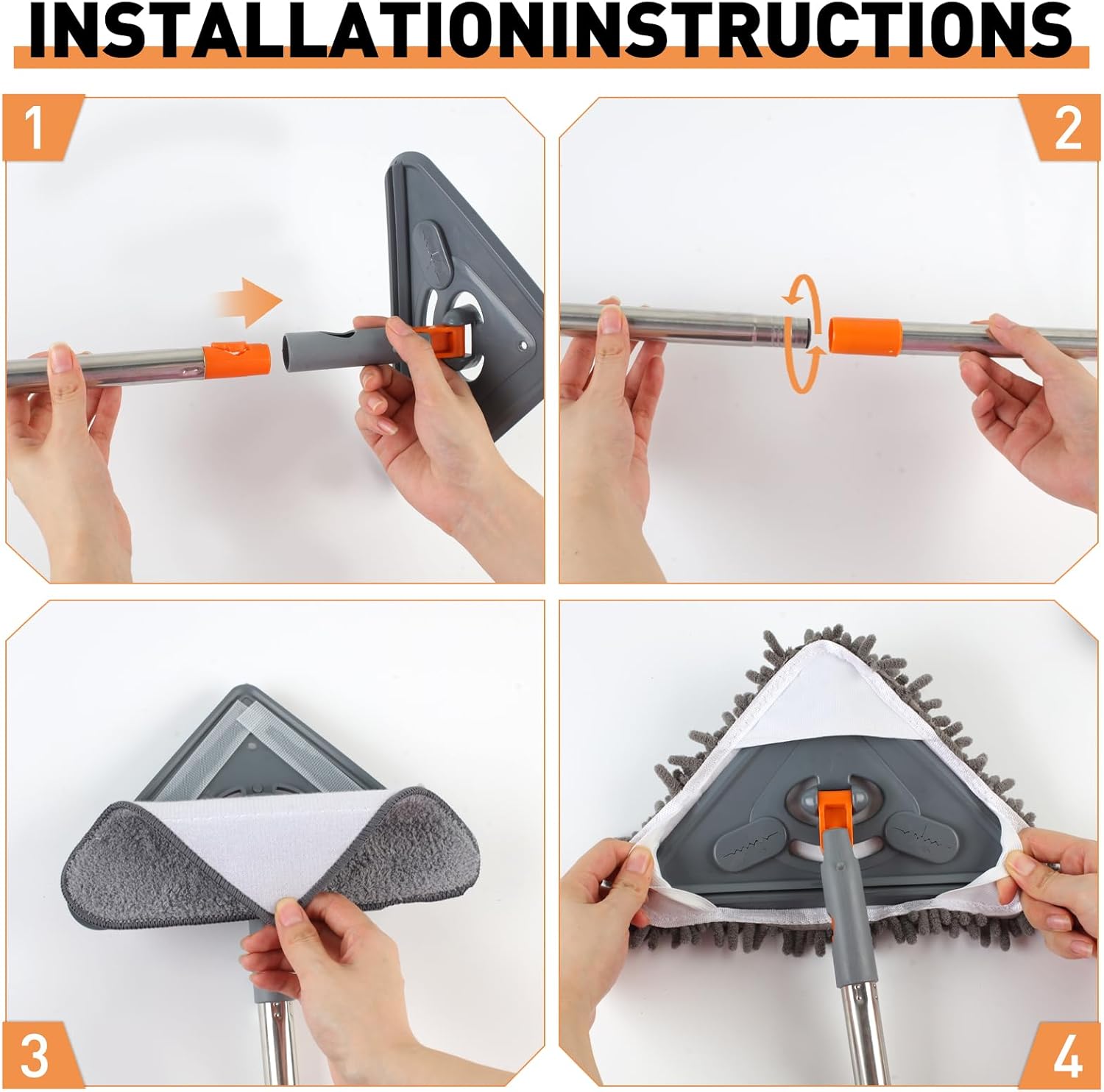 INSTALLATIONINSTRUCTIONS

1

2

3

4