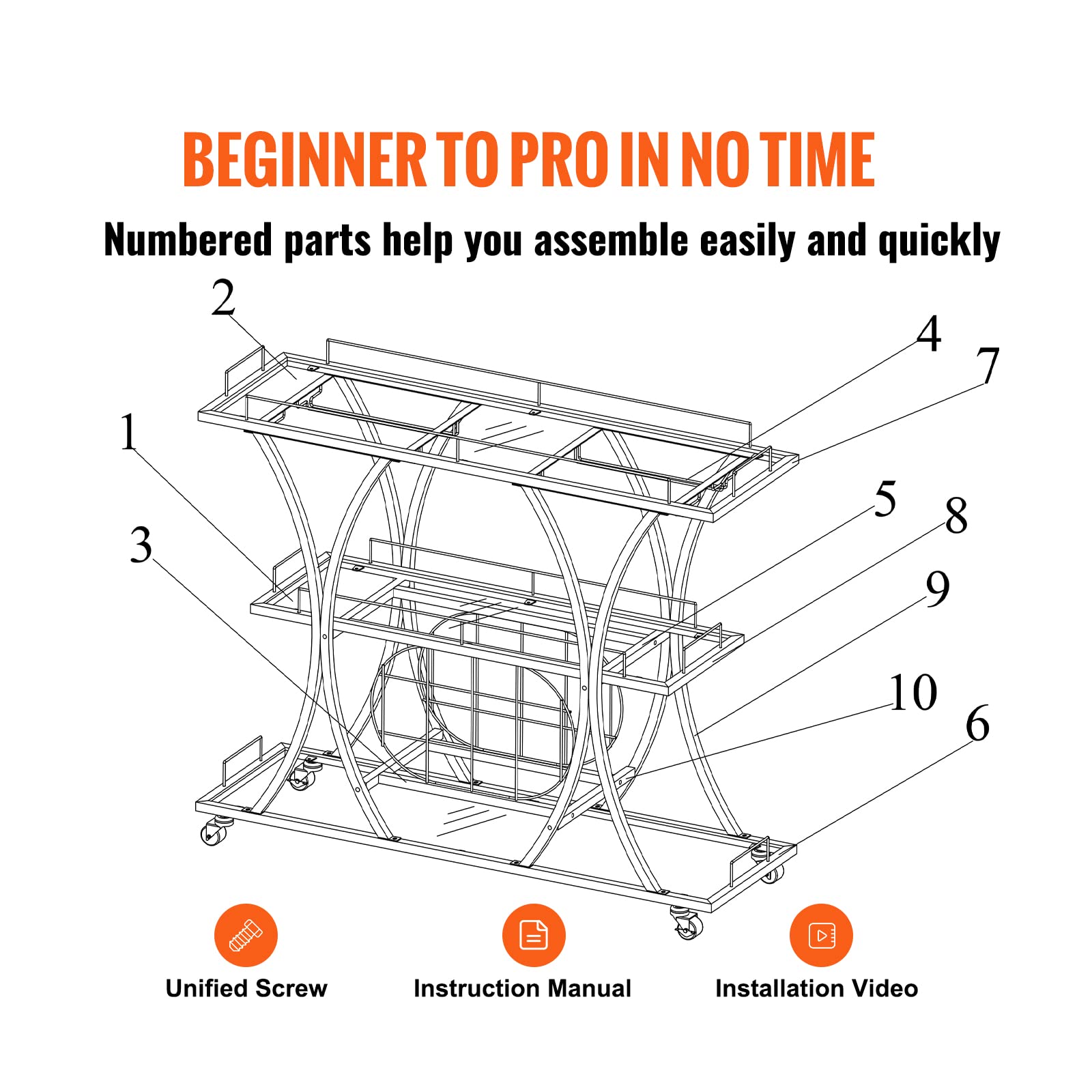 BEGINNER TO PRO IN NO TIME

Numbered parts help you assemble easily and quickly

2
4
7
1
5
8
3
9
10
6

Unified Screw
Instruction Manual
Installation Video