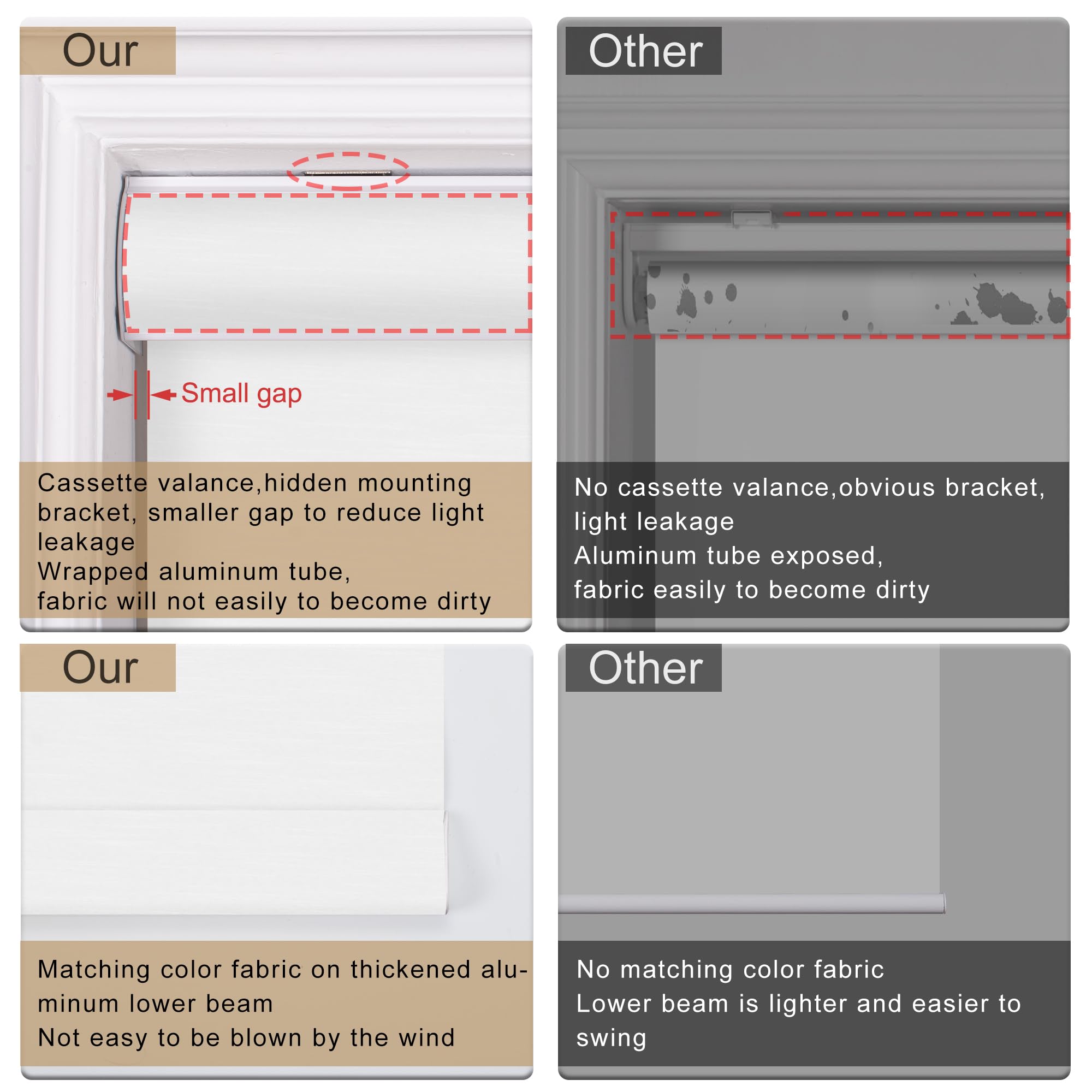 Our

Small gap

Cassette valance,hidden mounting bracket, smaller gap to reduce light leakage
Wrapped aluminum tube,
fabric will not easily to become dirty

Other

No cassette valance,obvious bracket, light leakage
Aluminum tube exposed,
fabric easily to become dirty

Our

Matching color fabric on thickened aluminum lower beam
Not easy to be blown by the wind

Other

No matching color fabric
Lower beam is lighter and easier to swing