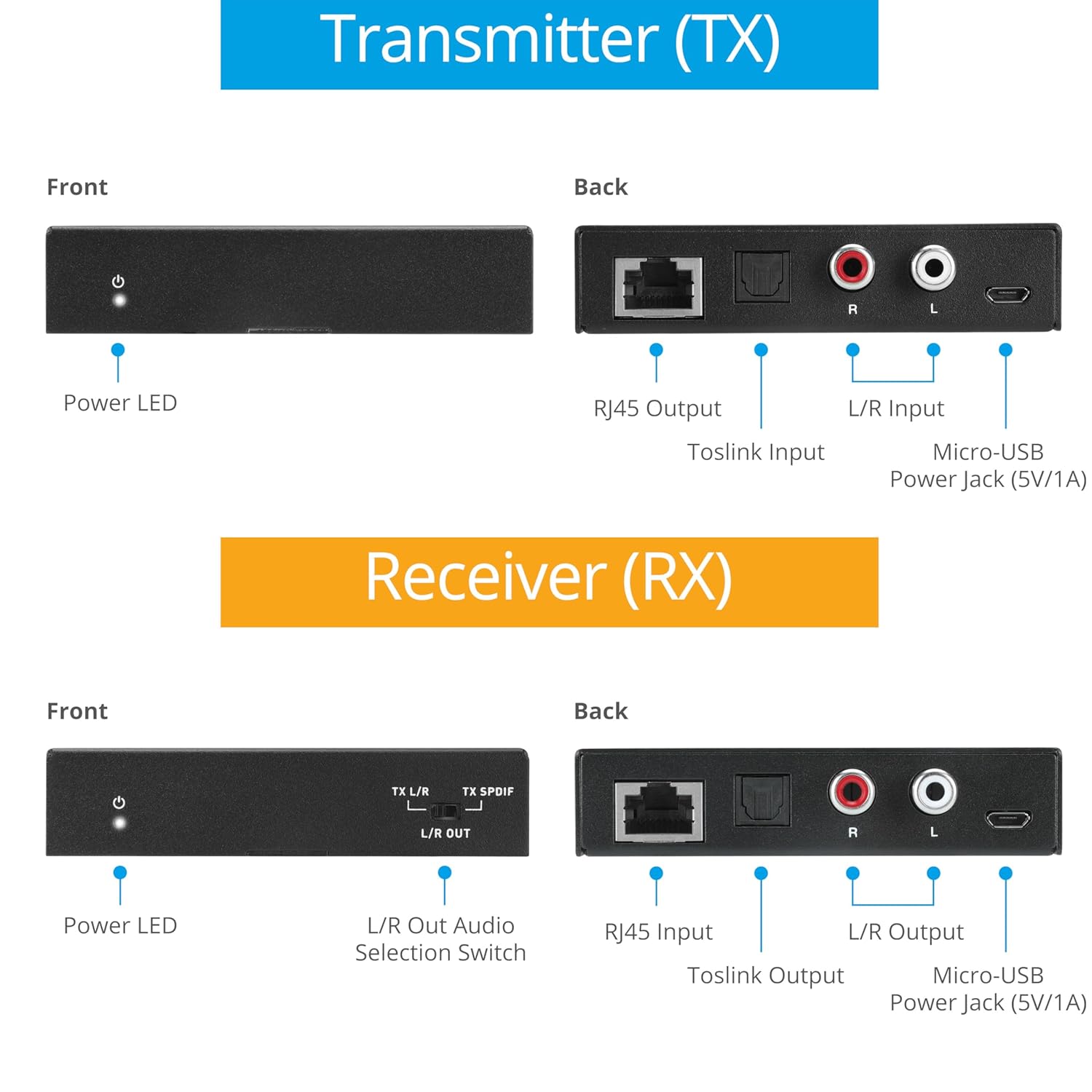 Transmitter (TX)

Front

Power LED

Back

R L

RJ45 Output

Toslink Input

L/R Input

Micro-USB
Power Jack (5V/1A)

Receiver (RX)

Front

TX L/R TX SPDIF
L/R OUT

Power LED

L/R Out Audio
Selection Switch

Back

R L

RJ45 Input

Toslink Output

L/R Output

Micro-USB
Power Jack (5V/1A)