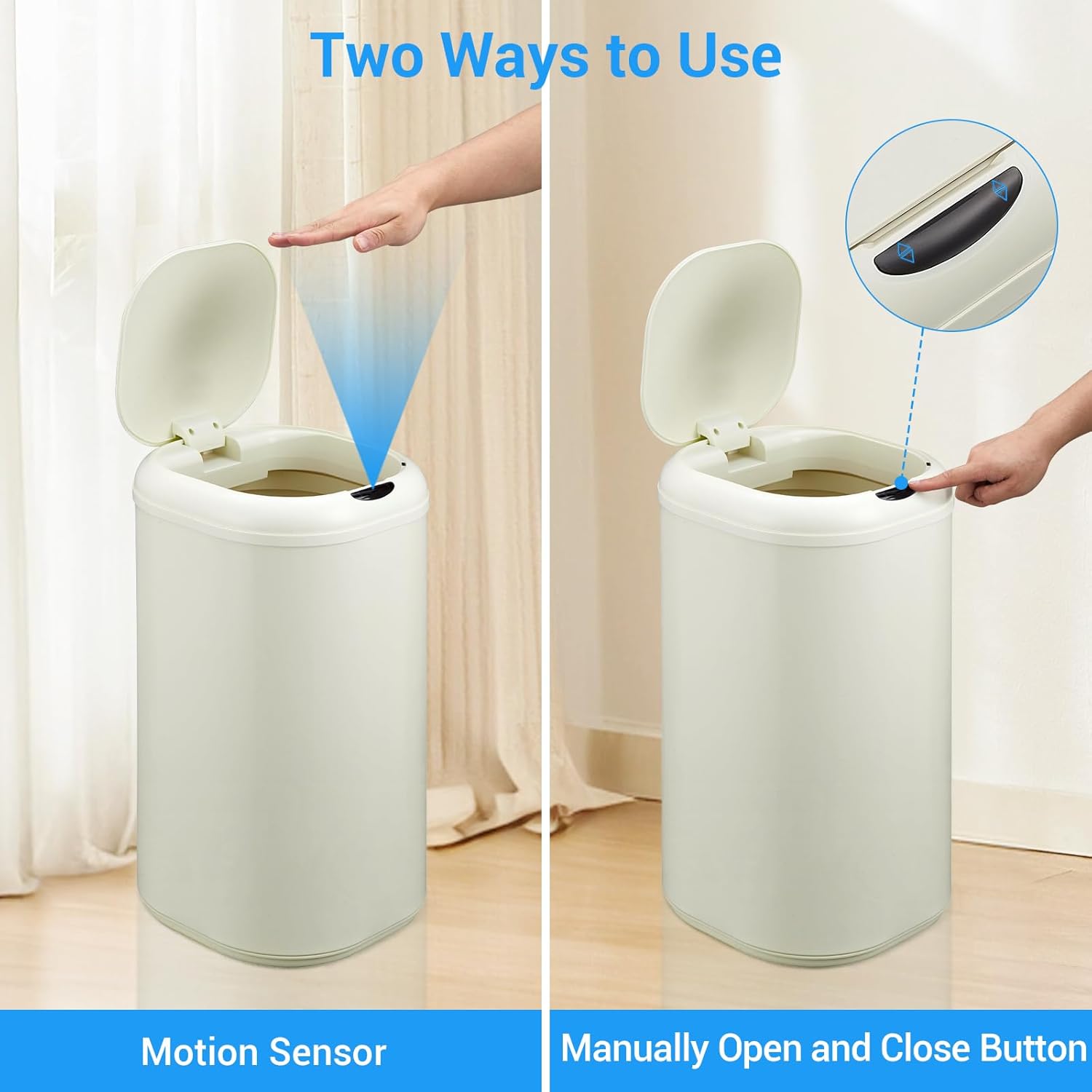 Two Ways to Use

Motion Sensor

Manually Open and Close Button