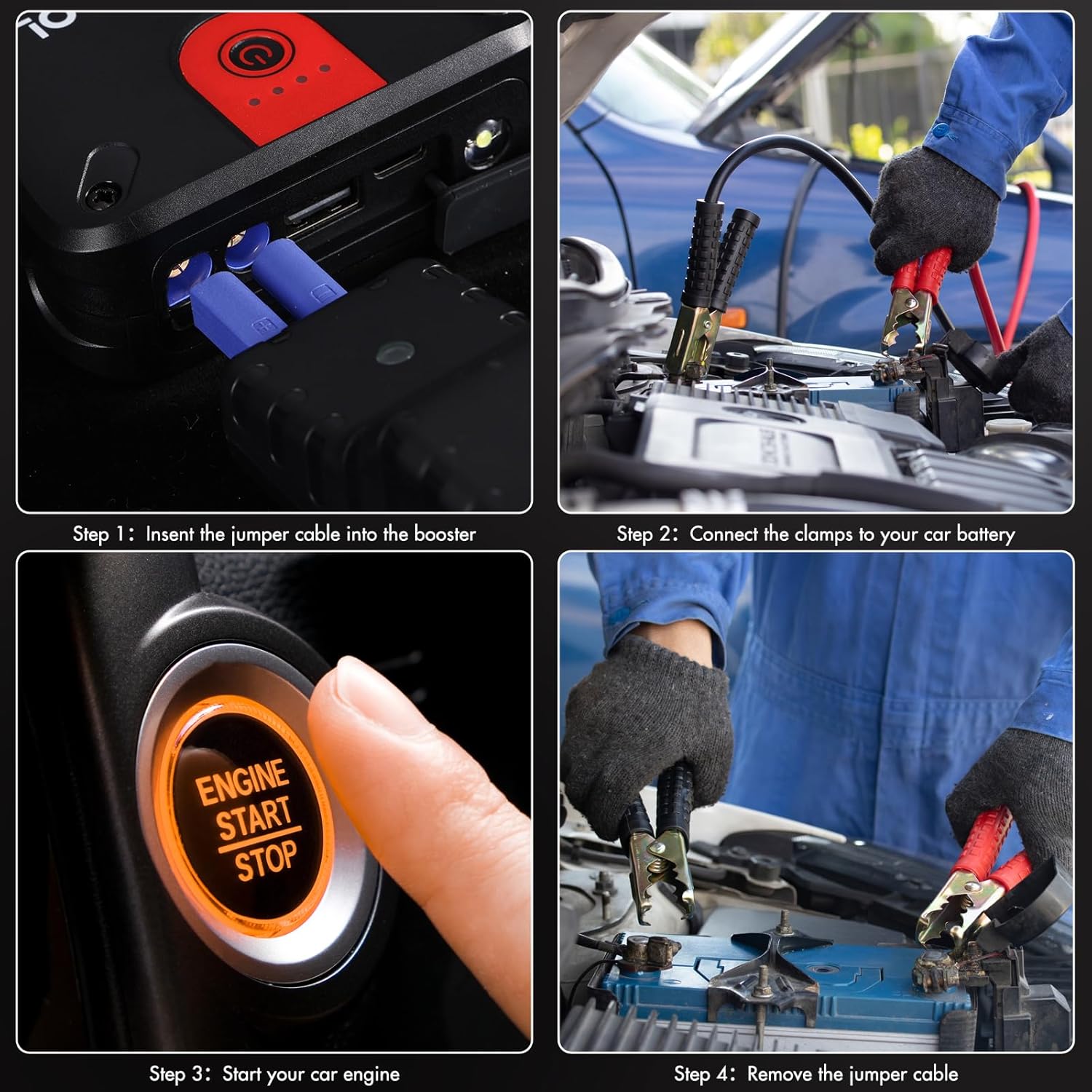 Step 1: Insent the jumper cable into the booster

Step 2: Connect the clamps to your car battery

ENGINE
START
STOP

Step 3: Start your car engine

Step 4: Remove the jumper cable