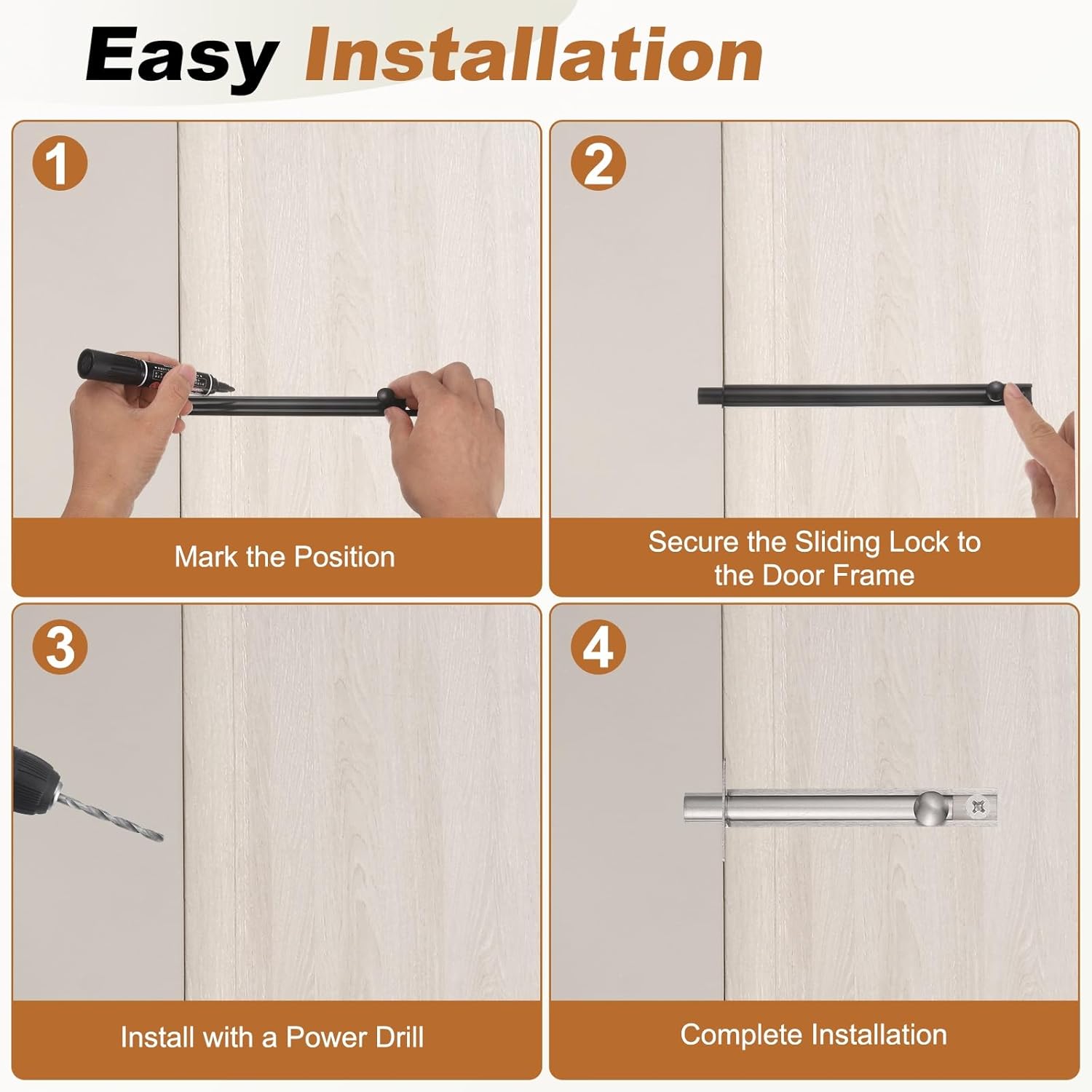 Easy Installation

1

Mark the Position

2

Secure the Sliding Lock to the Door Frame

3

Install with a Power Drill

4

Complete Installation