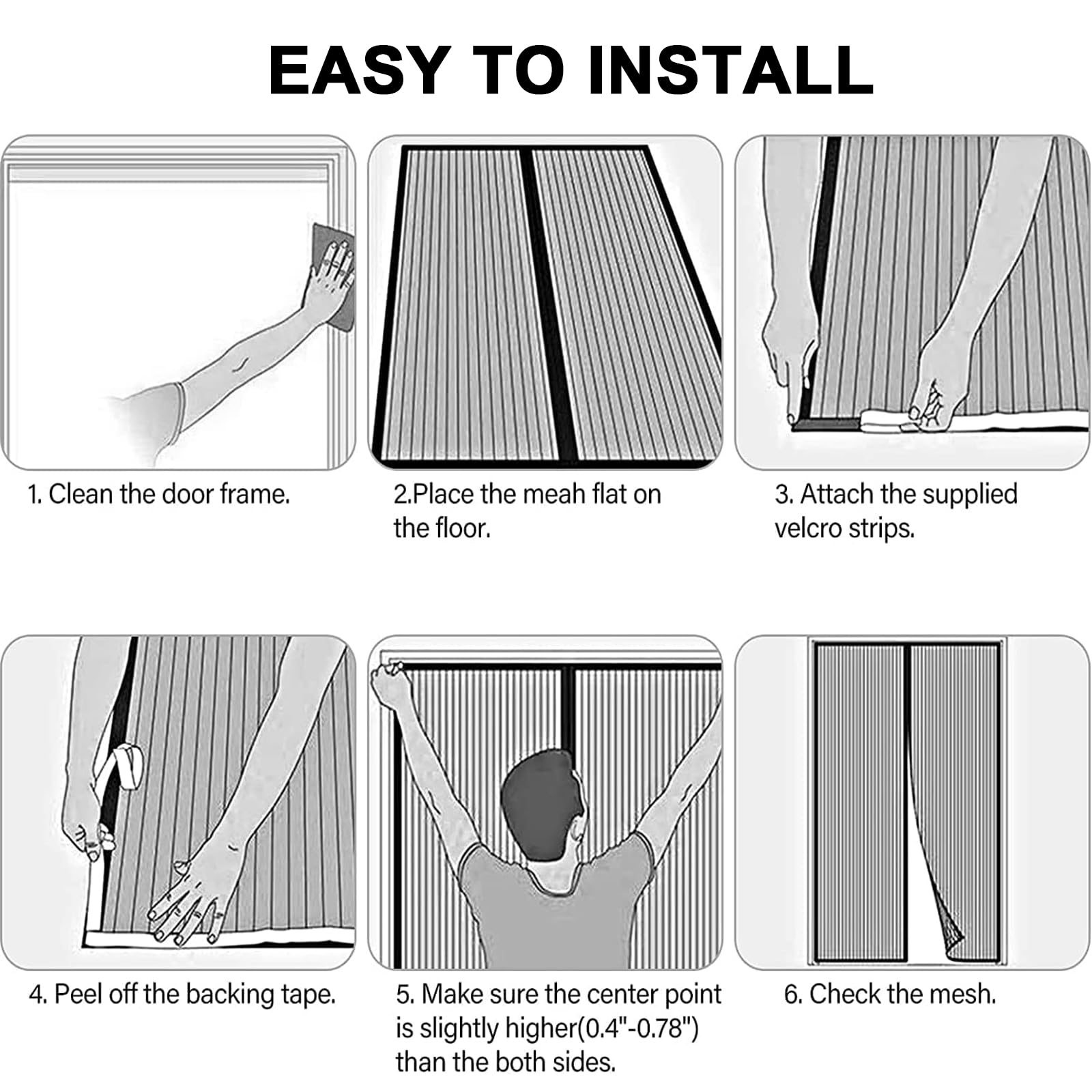 EASY TO INSTALL

1. Clean the door frame.

2.Place the meah flat on the floor.

3. Attach the supplied velcro strips.

4. Peel off the backing tape.

5. Make sure the center point is slightly higher(0.4"-0.78") than the both sides.

6. Check the mesh.