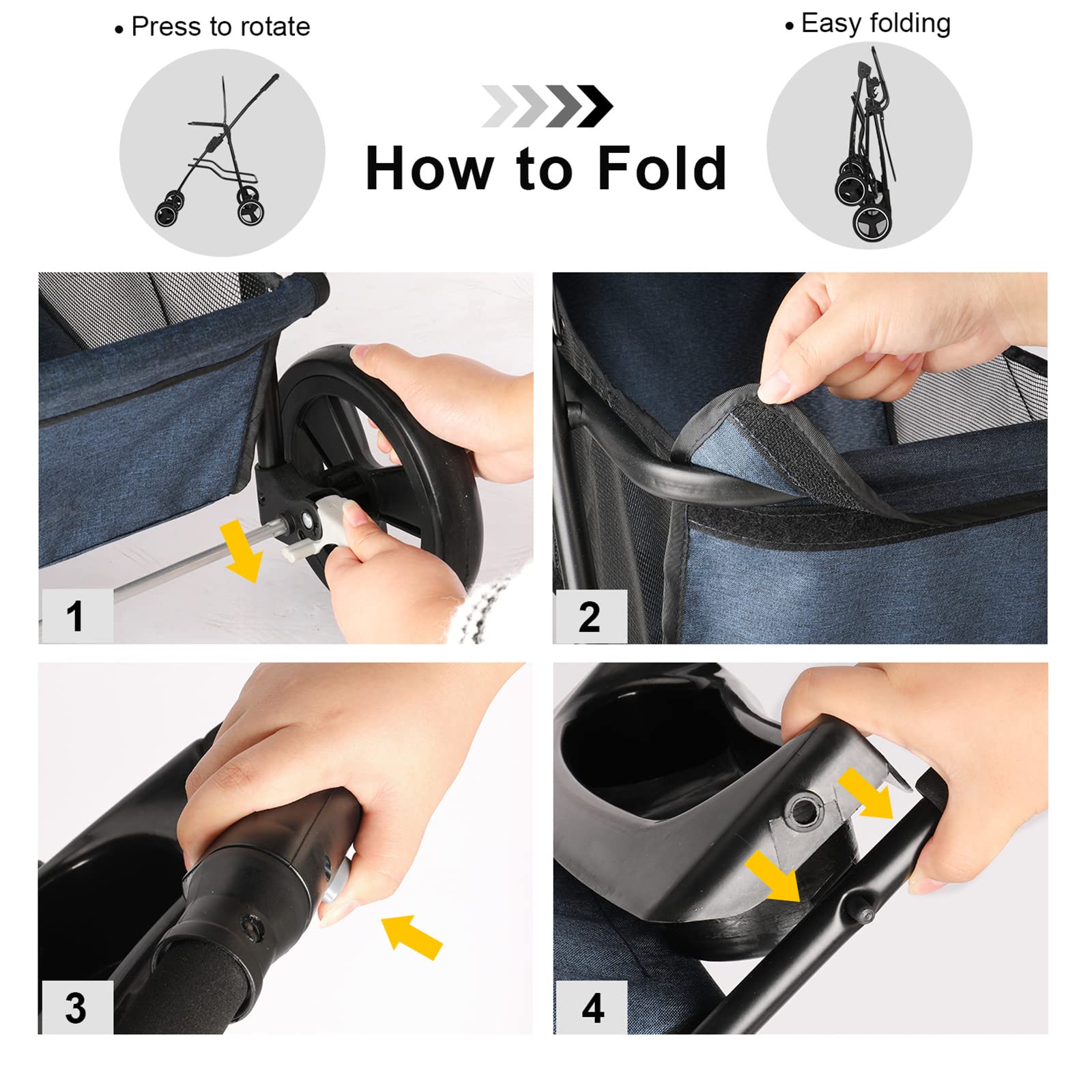 • Press to rotate

How to Fold

• Easy folding

1

2

3

4