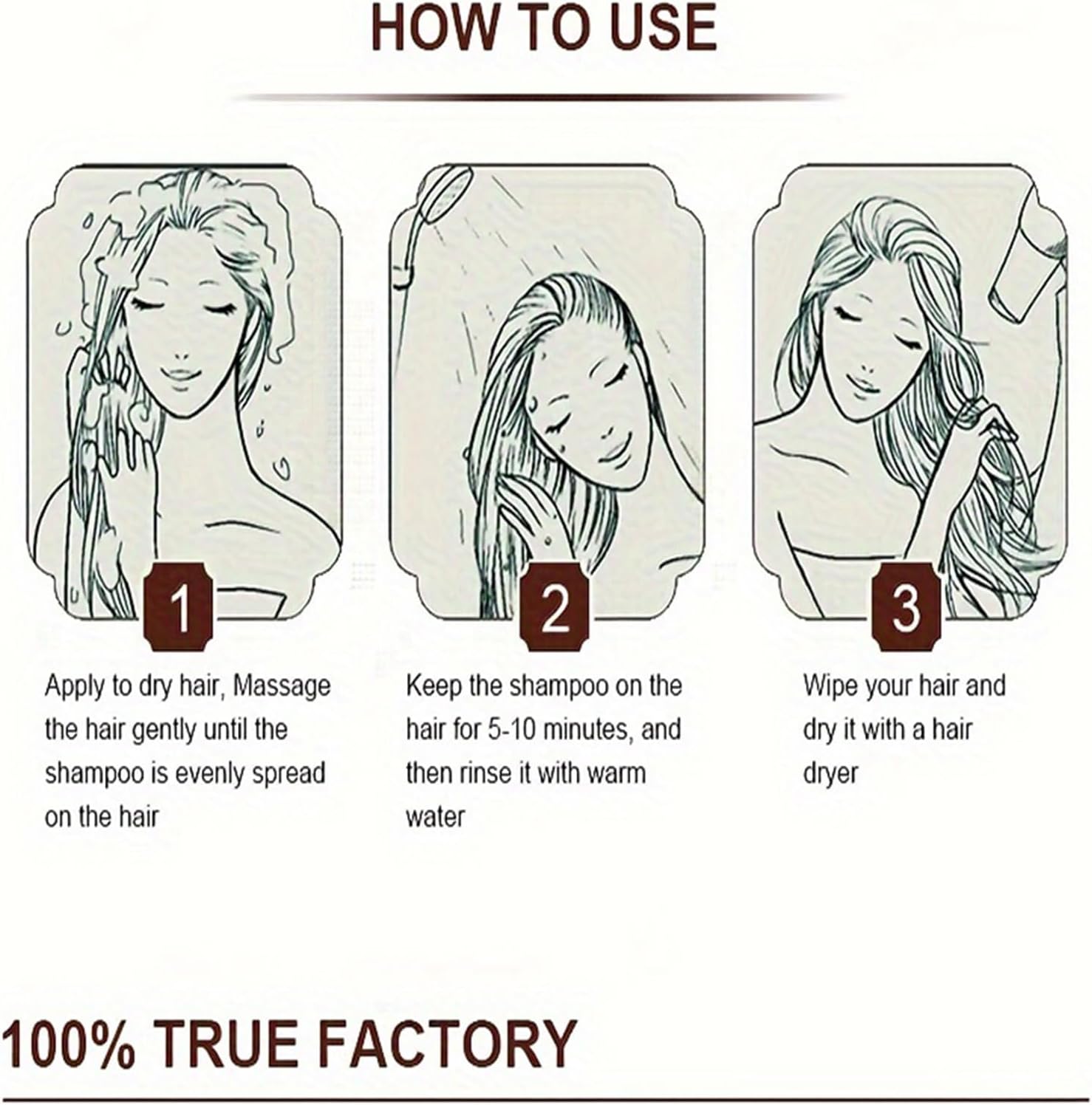 HOW TO USE

1

Apply to dry hair, Massage the hair gently until the shampoo is evenly spread on the hair

2

Keep the shampoo on the hair for 5-10 minutes, and then rinse it with warm water

3

Wipe your hair and dry it with a hair dryer

100% TRUE FACTORY