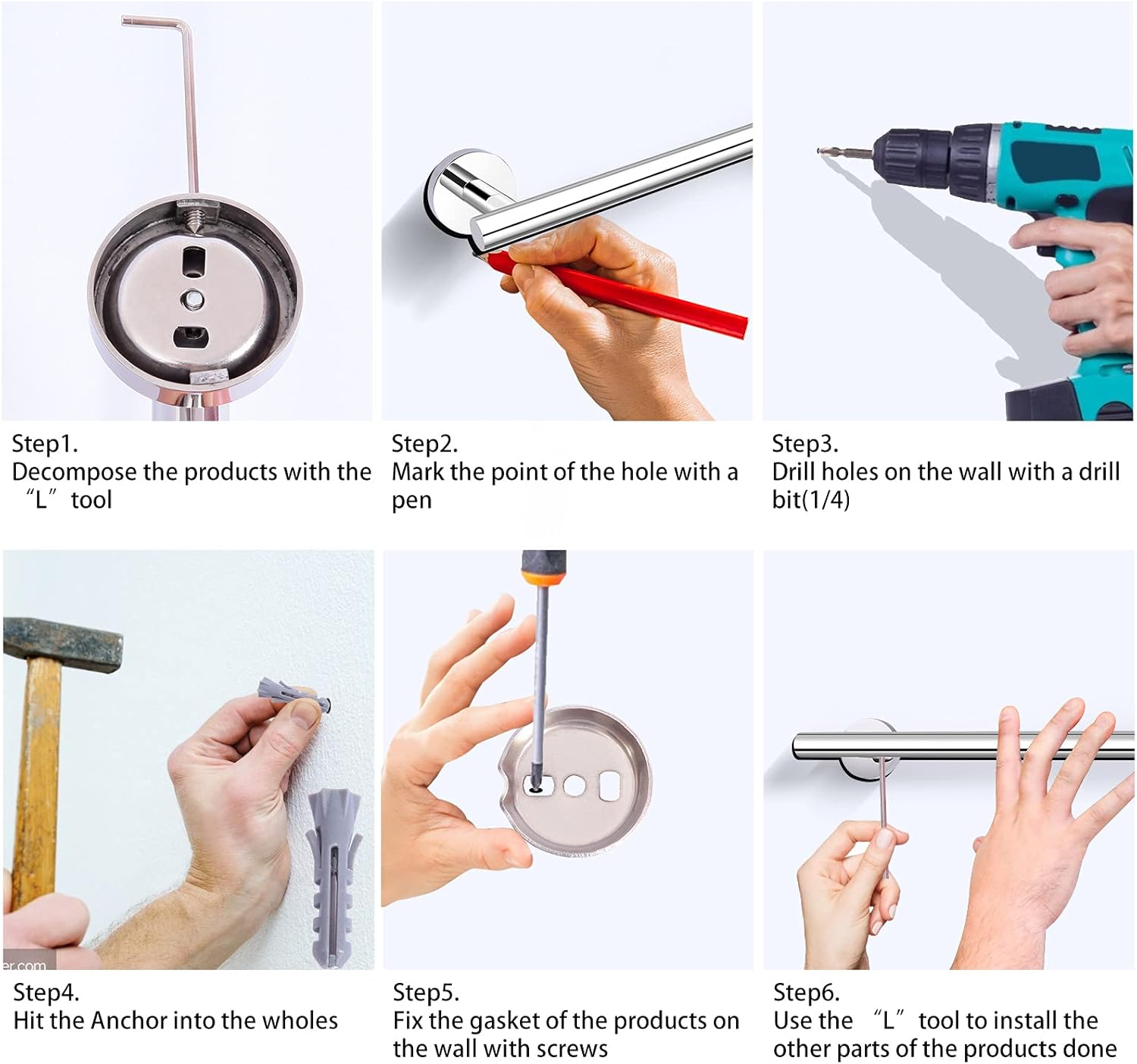 Step1.
Decompose the products with the “L” tool

Step2.
Mark the point of the hole with a pen

Step3.
Drill holes on the wall with a drill bit(1/4)

er.com

Step4.
Hit the Anchor into the wholes

Step5.
Fix the gasket of the products on the wall with screws

Step6.
Use the “L” tool to install the other parts of the products done