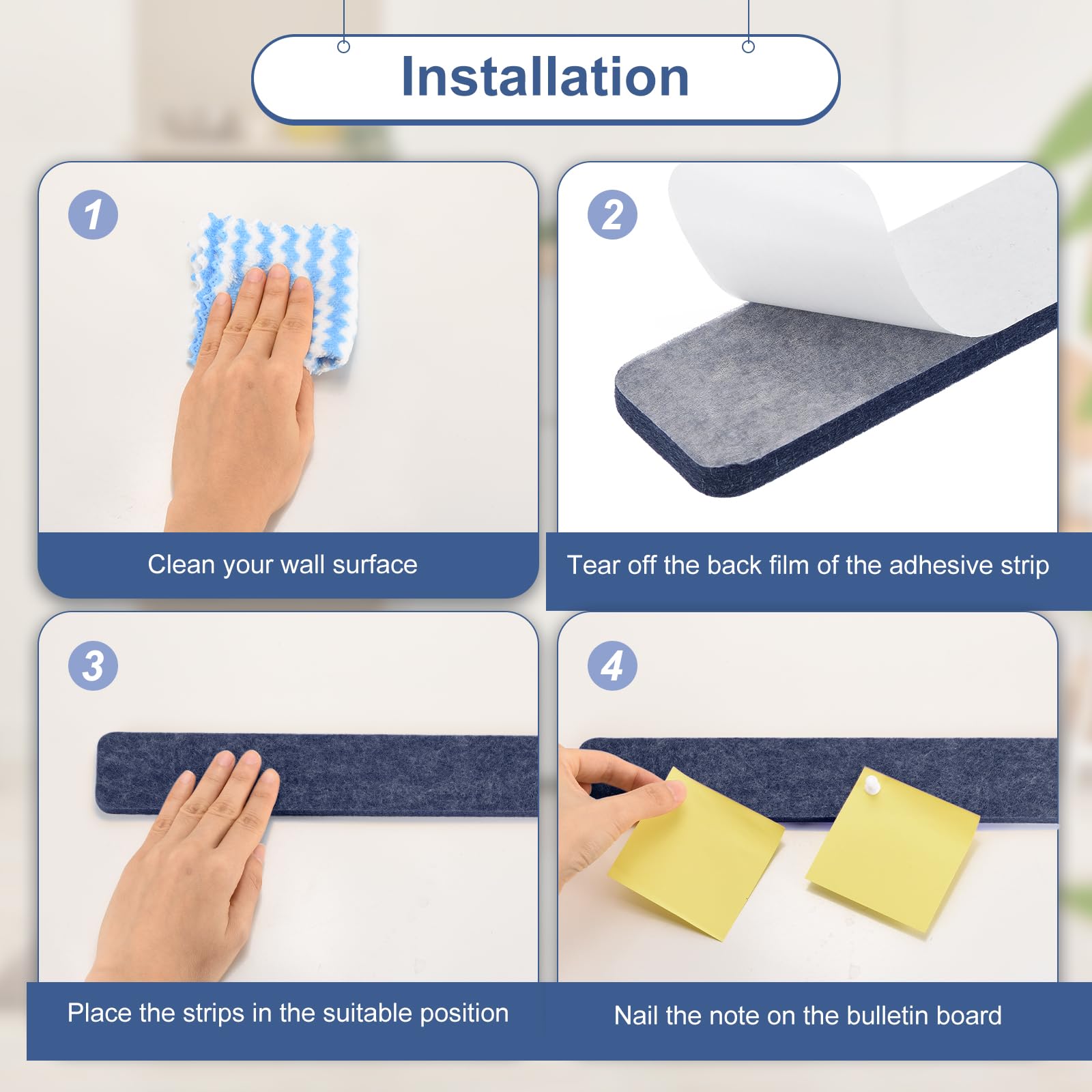 Installation

1

Clean your wall surface

2

Tear off the back film of the adhesive strip

3

Place the strips in the suitable position

4

Nail the note on the bulletin board