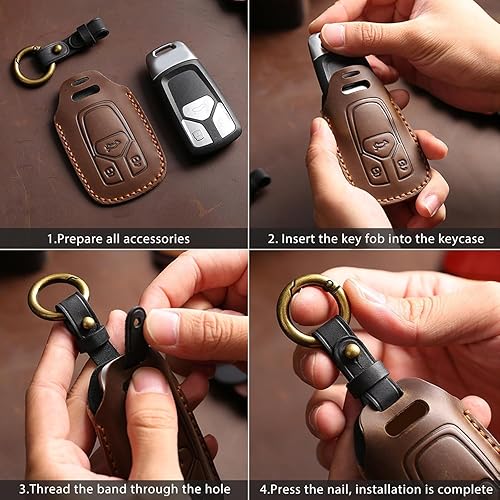 1.Prepare all accessories

2. Insert the key fob into the keycase

3.Thread the band through the hole

4.Press the nail, installation is complete