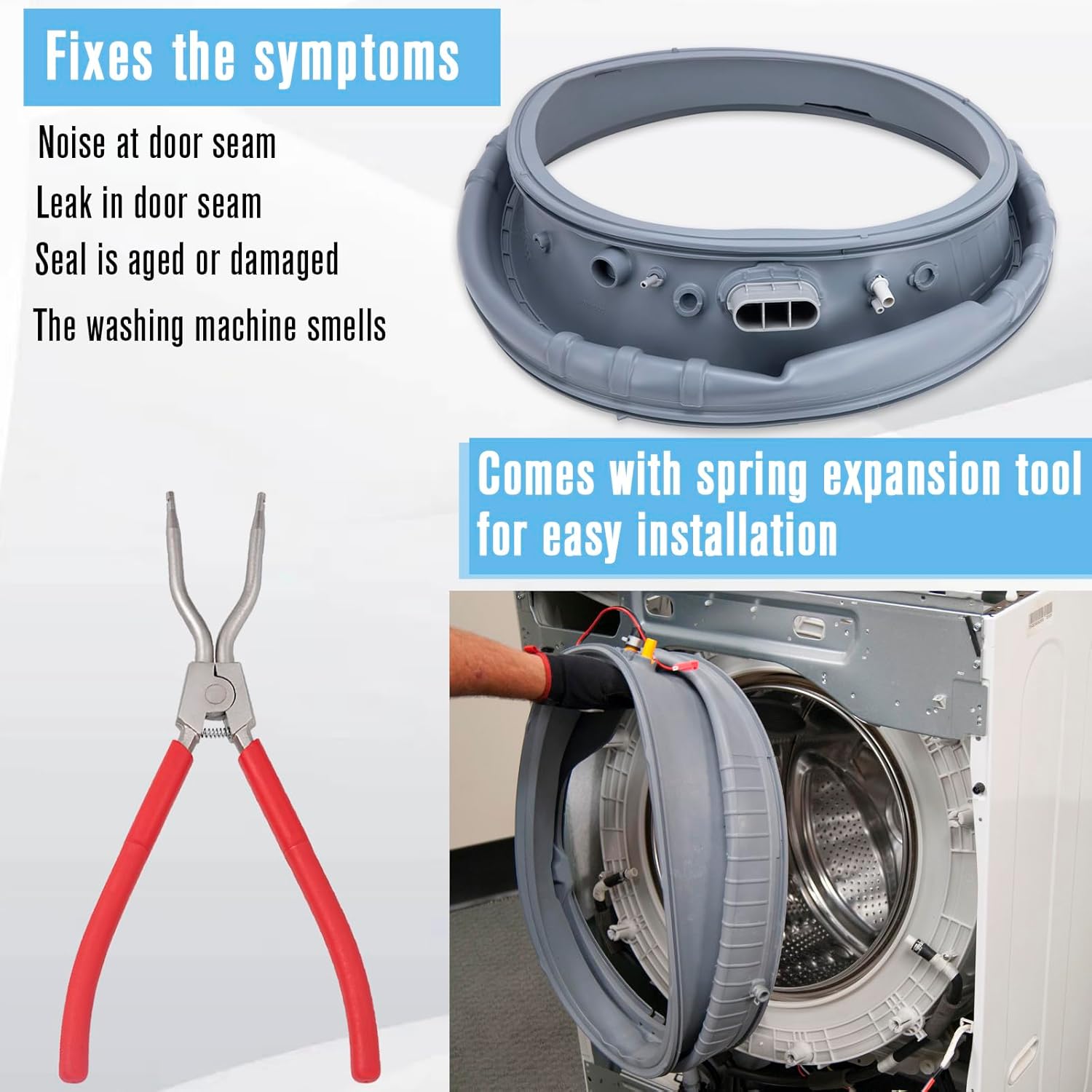 Fixes the symptoms

Noise at door seam

Leak in door seam

Seal is aged or damaged

The washing machine smells

Comes with spring expansion tool for easy installation