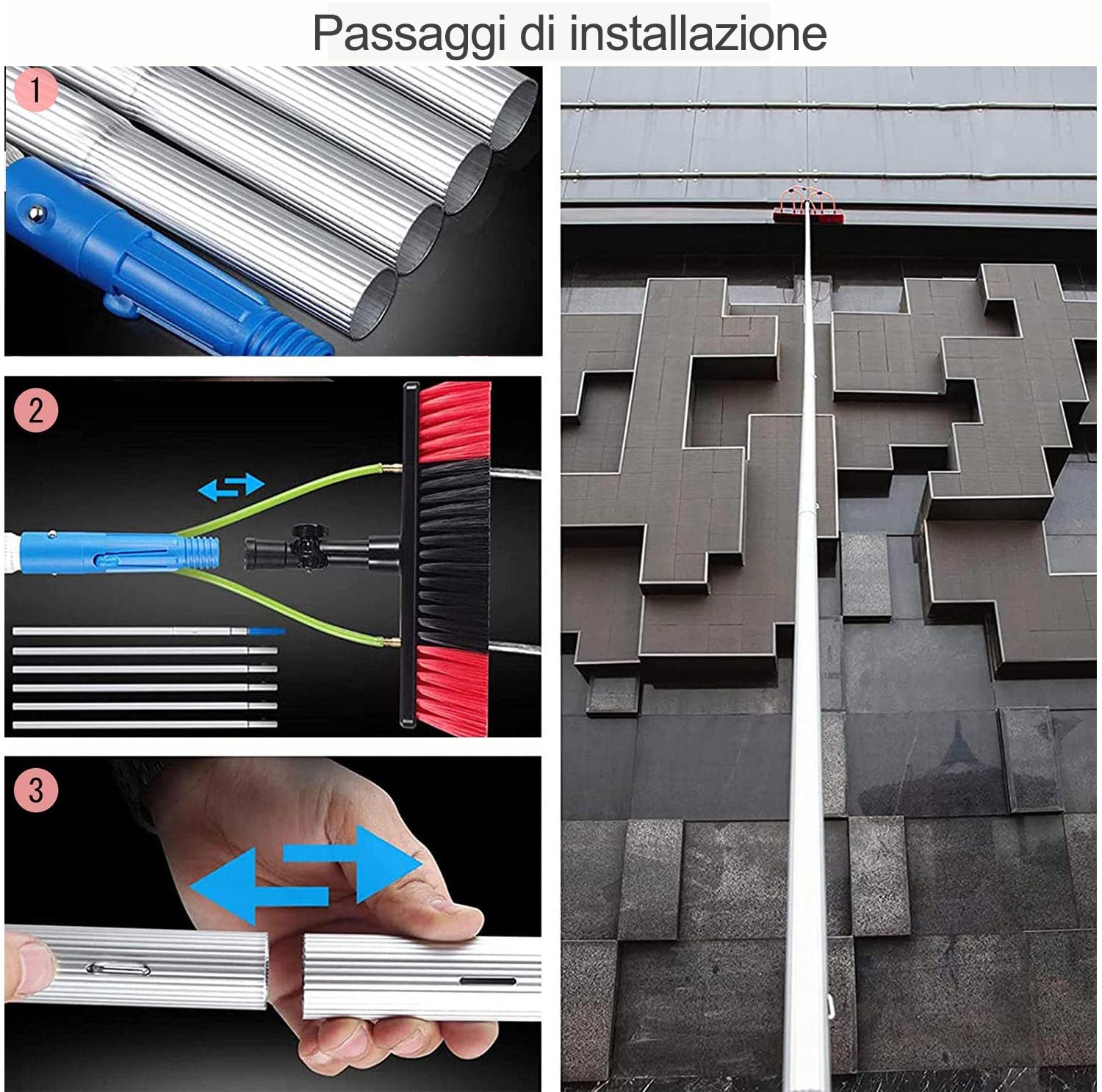 Passaggi di installazione

1

2

3