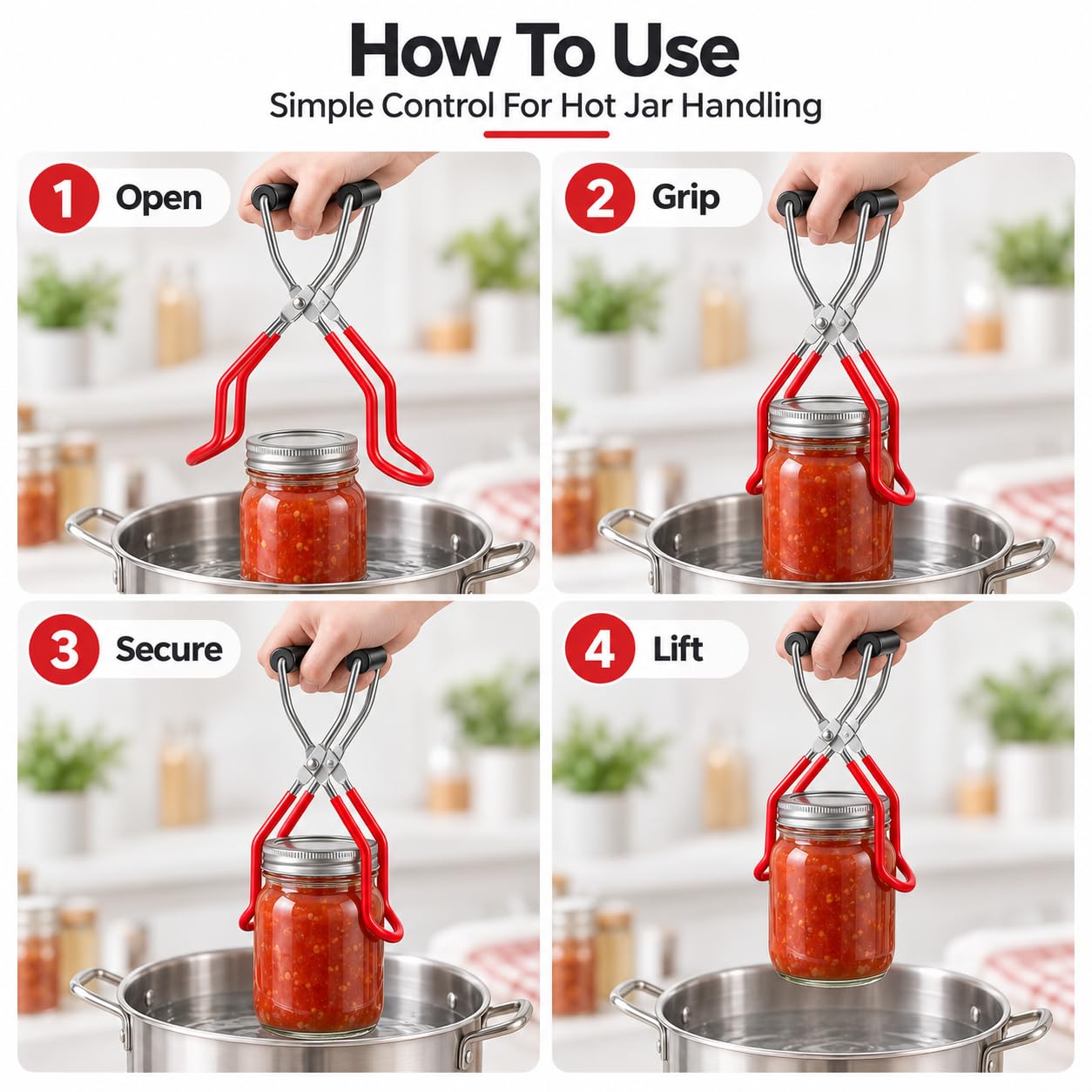 How To Use
Simple Control For Hot Jar Handling

1 Open

2 Grip

3 Secure

4 Lift