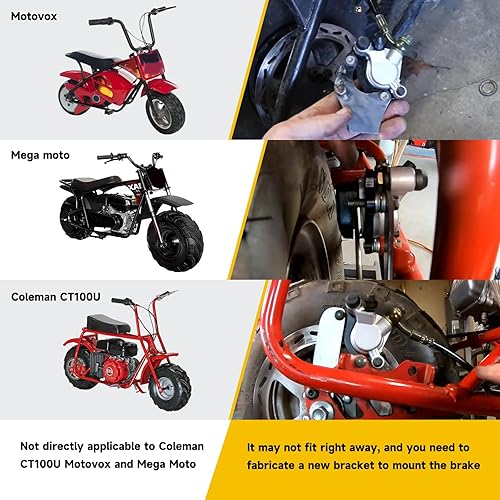 Motovox

Mega moto

Coleman CT100U

Not directly applicable to Coleman CT100U Motovox and Mega Moto

It may not fit right away, and you need to fabricate a new bracket to mount the brake