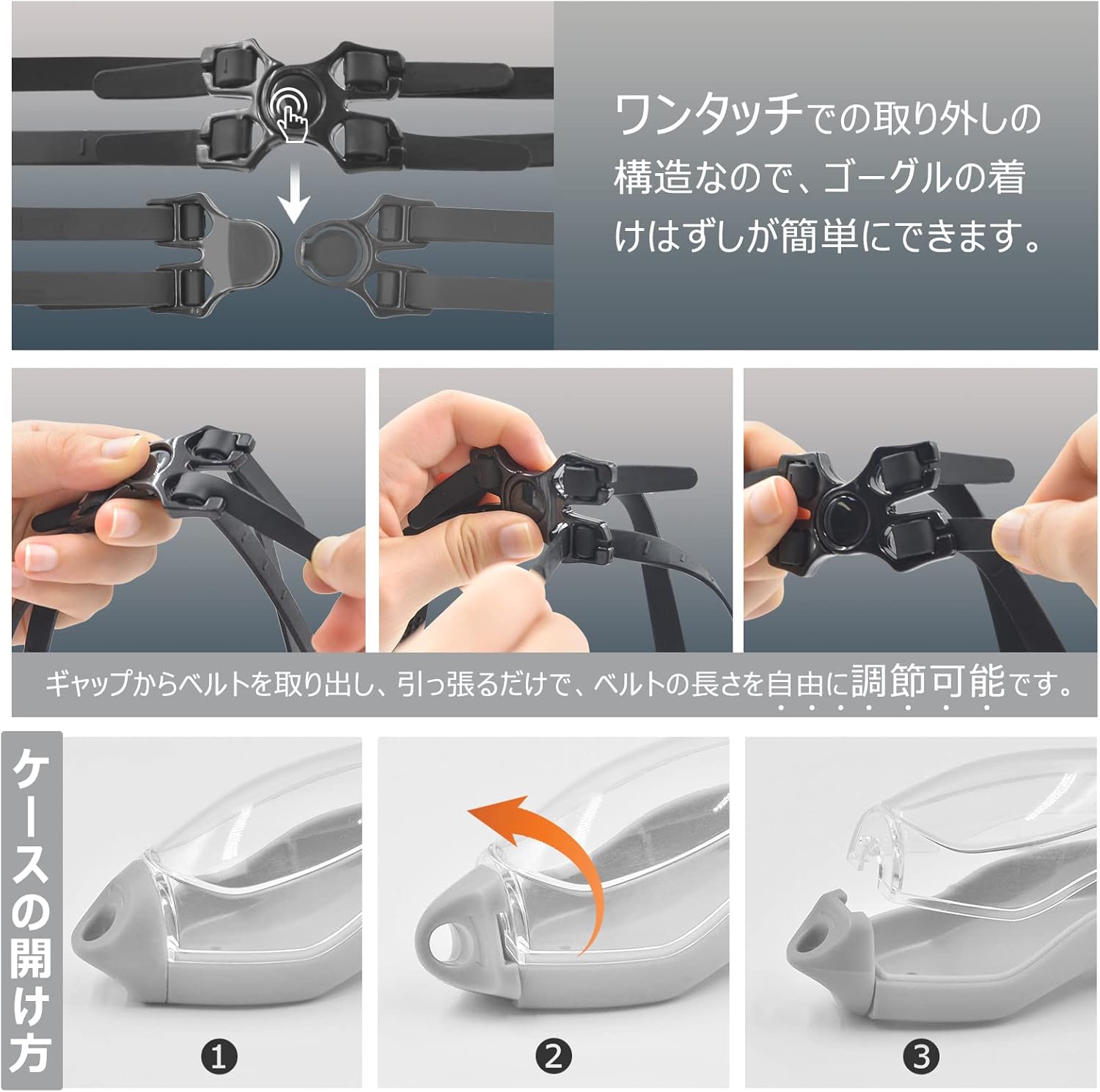 ワンタッチでの取り外しの構造なので、ゴーグルの着けはずしが簡単にできます。

ギャップからベルトを取り出し、引っ張るだけで、ベルトの長さを自由に調節可能です。

ケースの開け方

❶

❷

❸