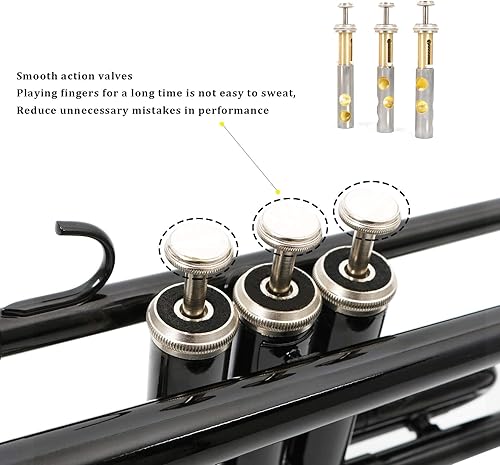 Smooth action valves
Playing fingers for a long time is not easy to sweat,
Reduce unnecessary mistakes in performance