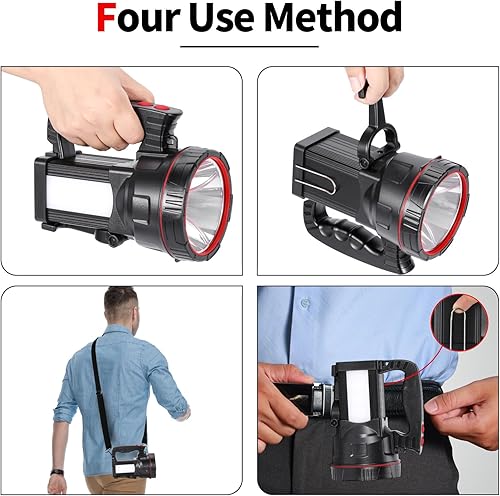 Four Use Method