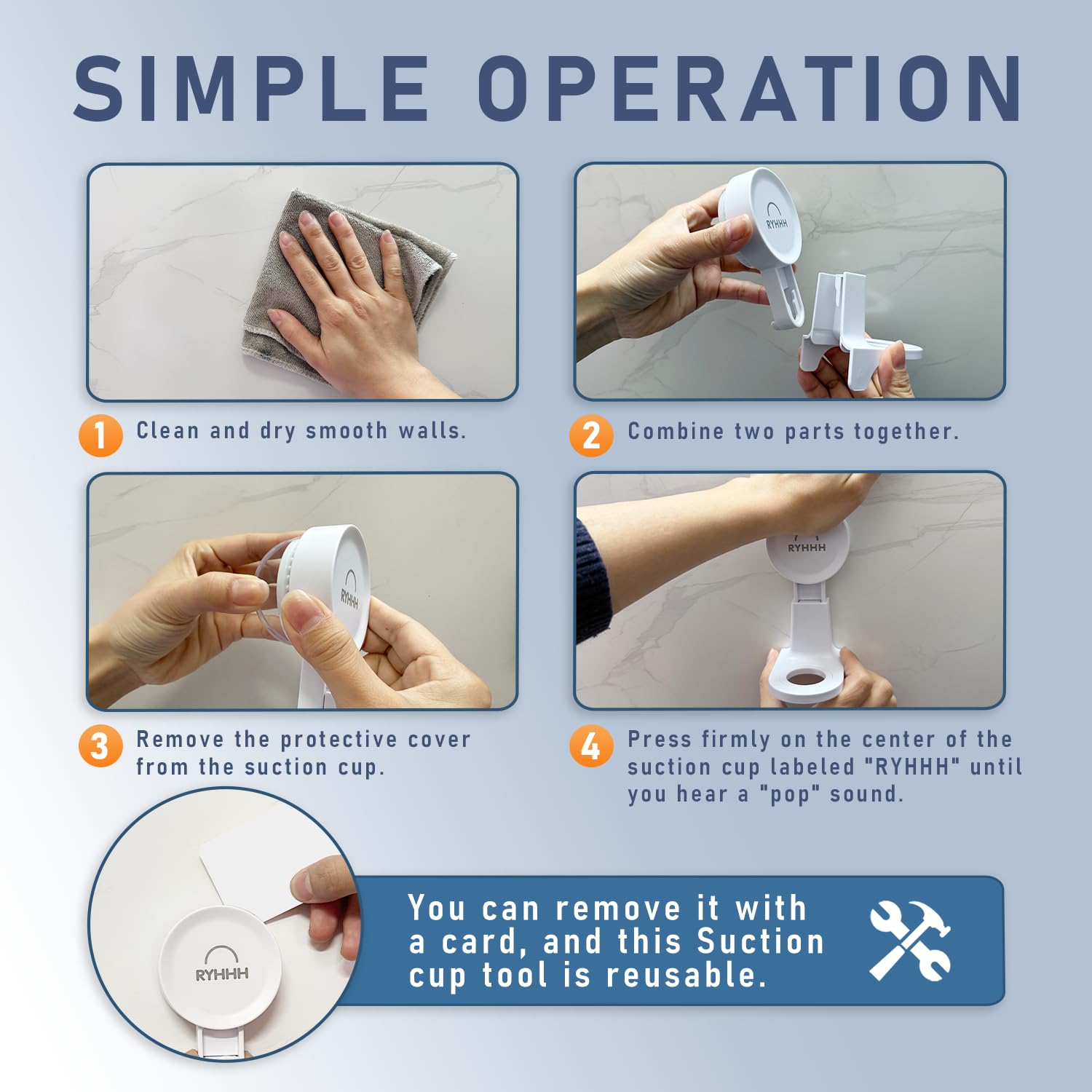 SIMPLE OPERATION

RYHHH

1 Clean and dry smooth walls.

2 Combine two parts together.

RYHHH

RYHHH

3 Remove the protective cover from the suction cup.

4 Press firmly on the center of the suction cup labeled "RYHHH" until you hear a "pop" sound.

RYHHH

You can remove it with a card, and this Suction cup tool is reusable.