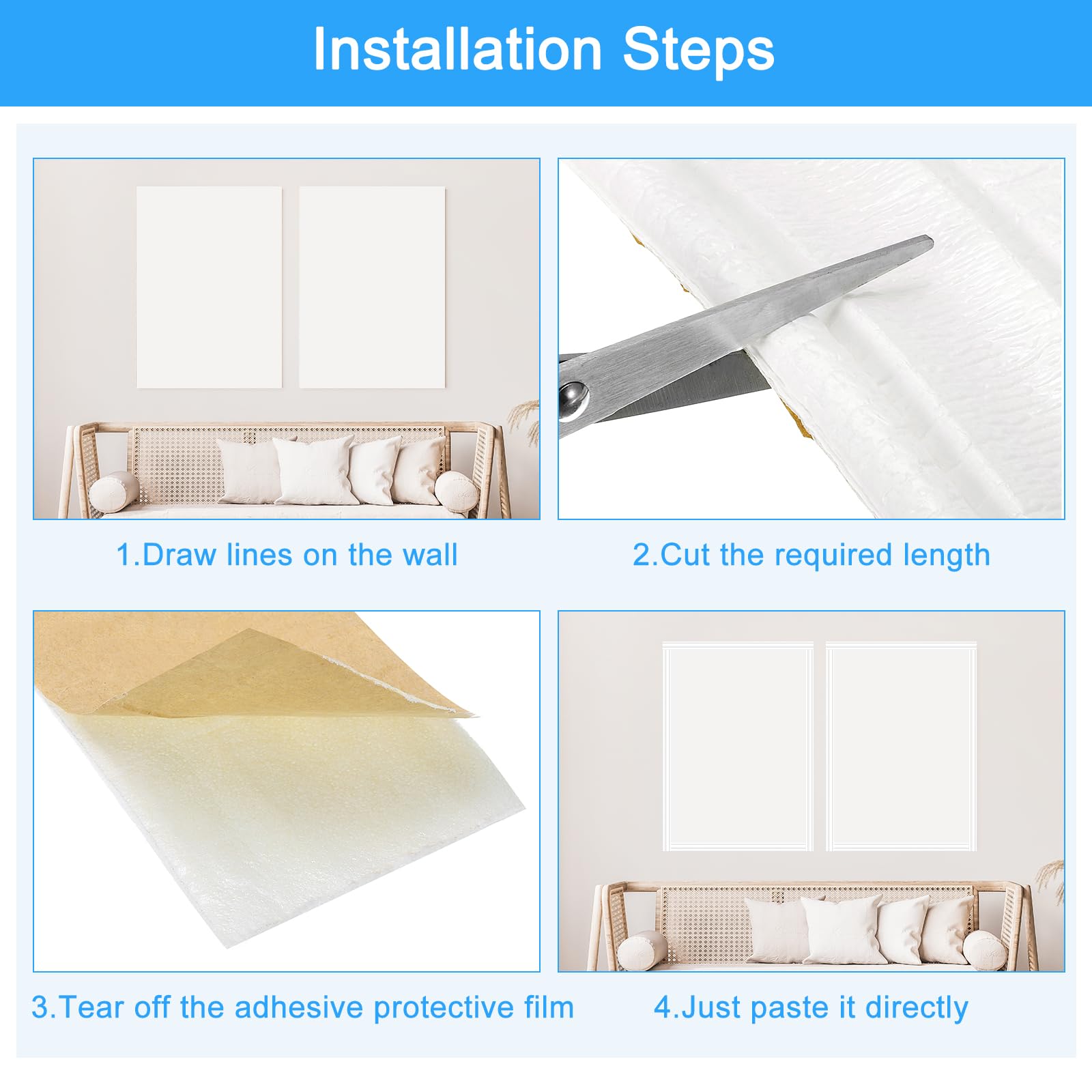 Installation Steps

1.Draw lines on the wall

2.Cut the required length

3.Tear off the adhesive protective film

4.Just paste it directly