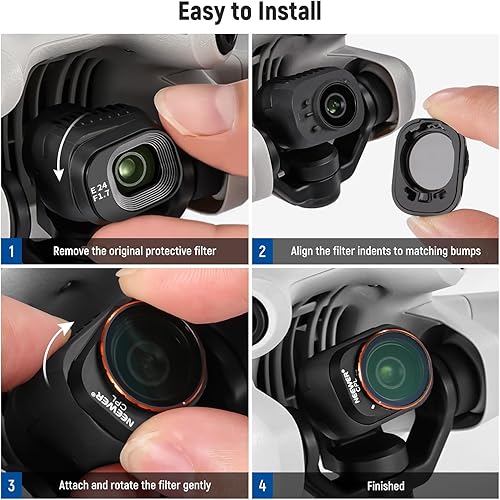 Easy to Install

E 24
F1.7

1 Remove the original protective filter

2 Align the filter indents to matching bumps

NEEWER®
CPL

3 Attach and rotate the filter gently

NEEWER®
CPL

4 Finished