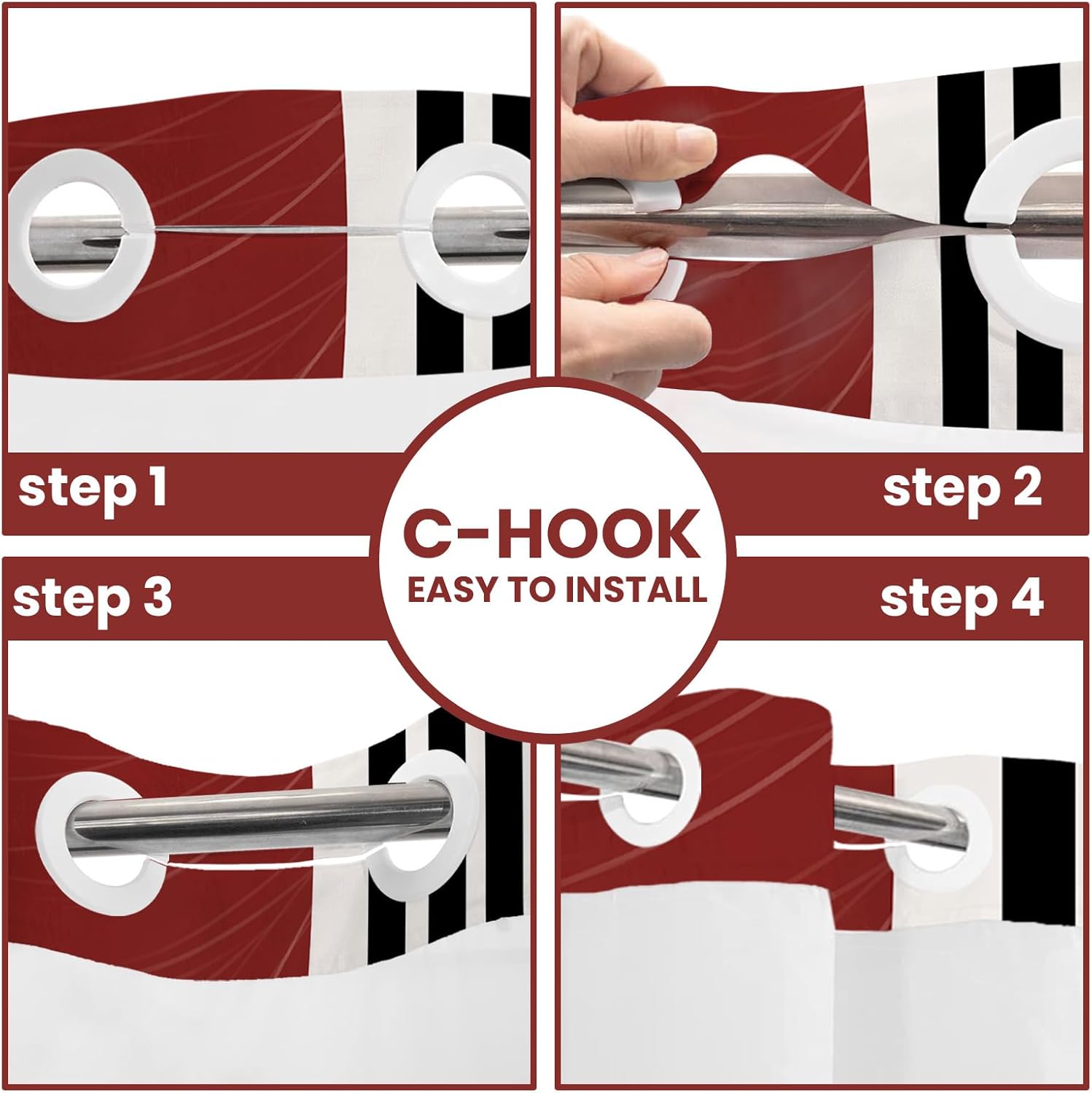 step 1

step 2

C-HOOK
EASY TO INSTALL

step 3

step 4