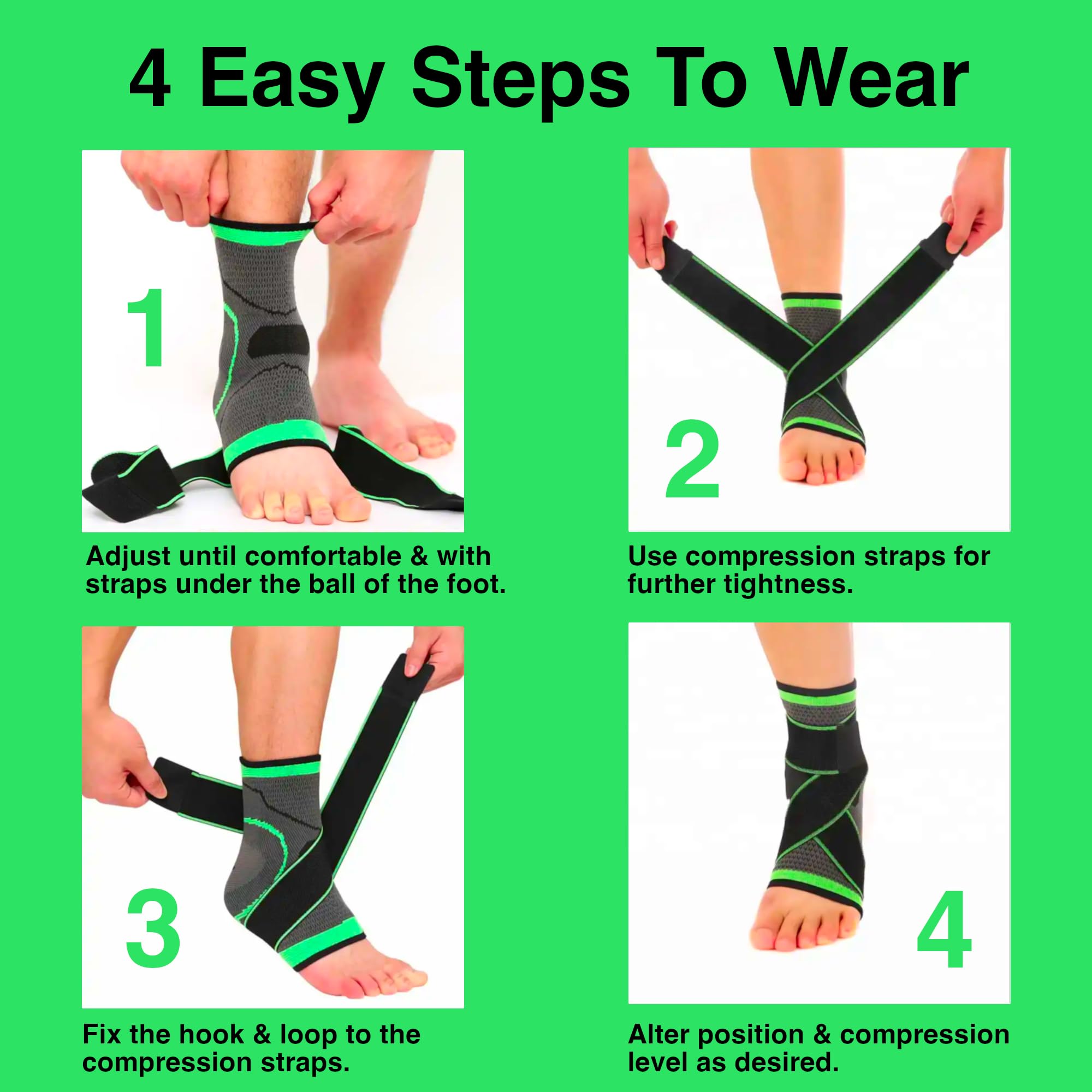 4 Easy Steps To Wear

1

Adjust until comfortable & with straps under the ball of the foot.

2

Use compression straps for further tightness.

3

Fix the hook & loop to the compression straps.

4

Alter position & compression level as desired.