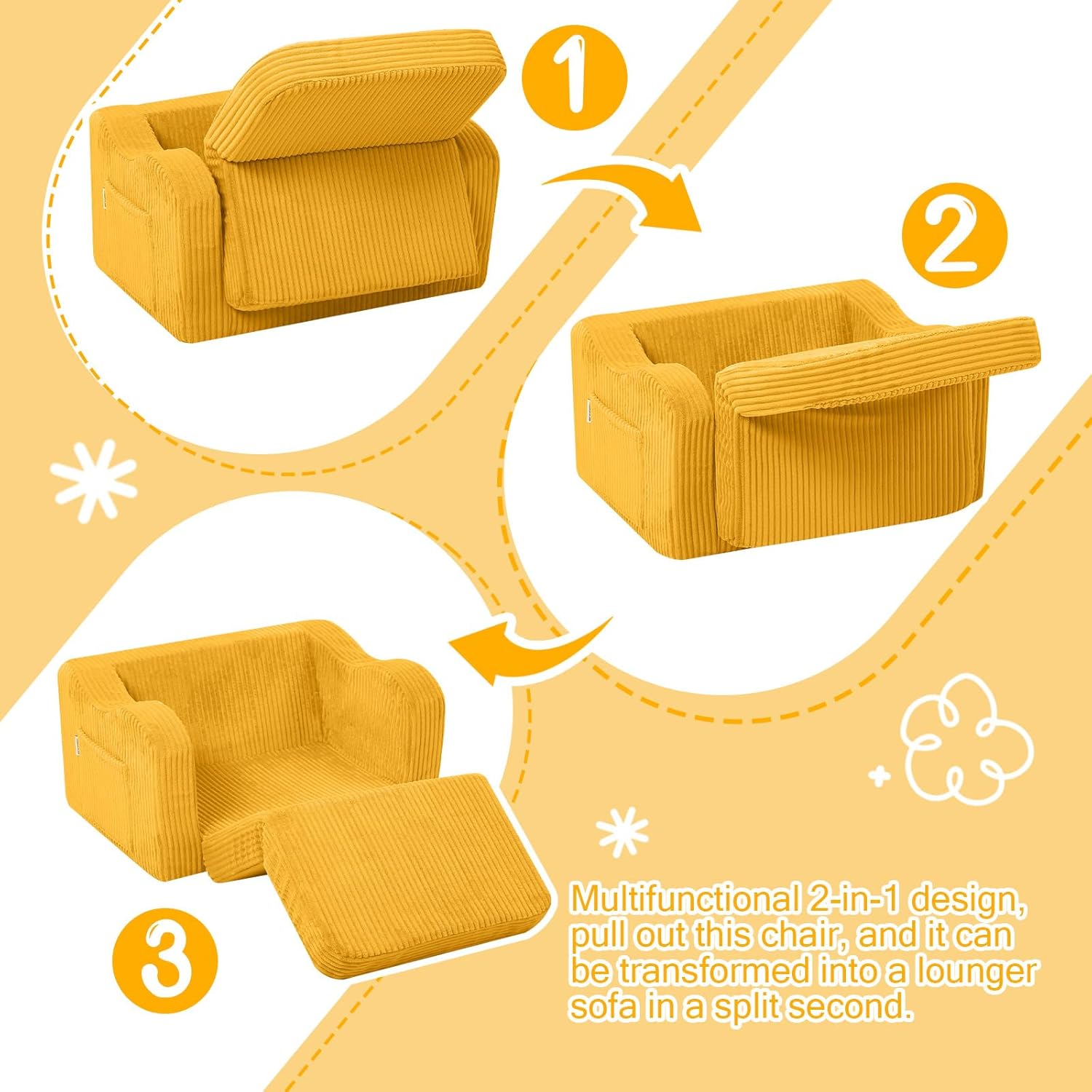 1

2

3

Multifunctional 2-in-1 design, pull out this chair, and it can be transformed into a lounger sofa in a split second.