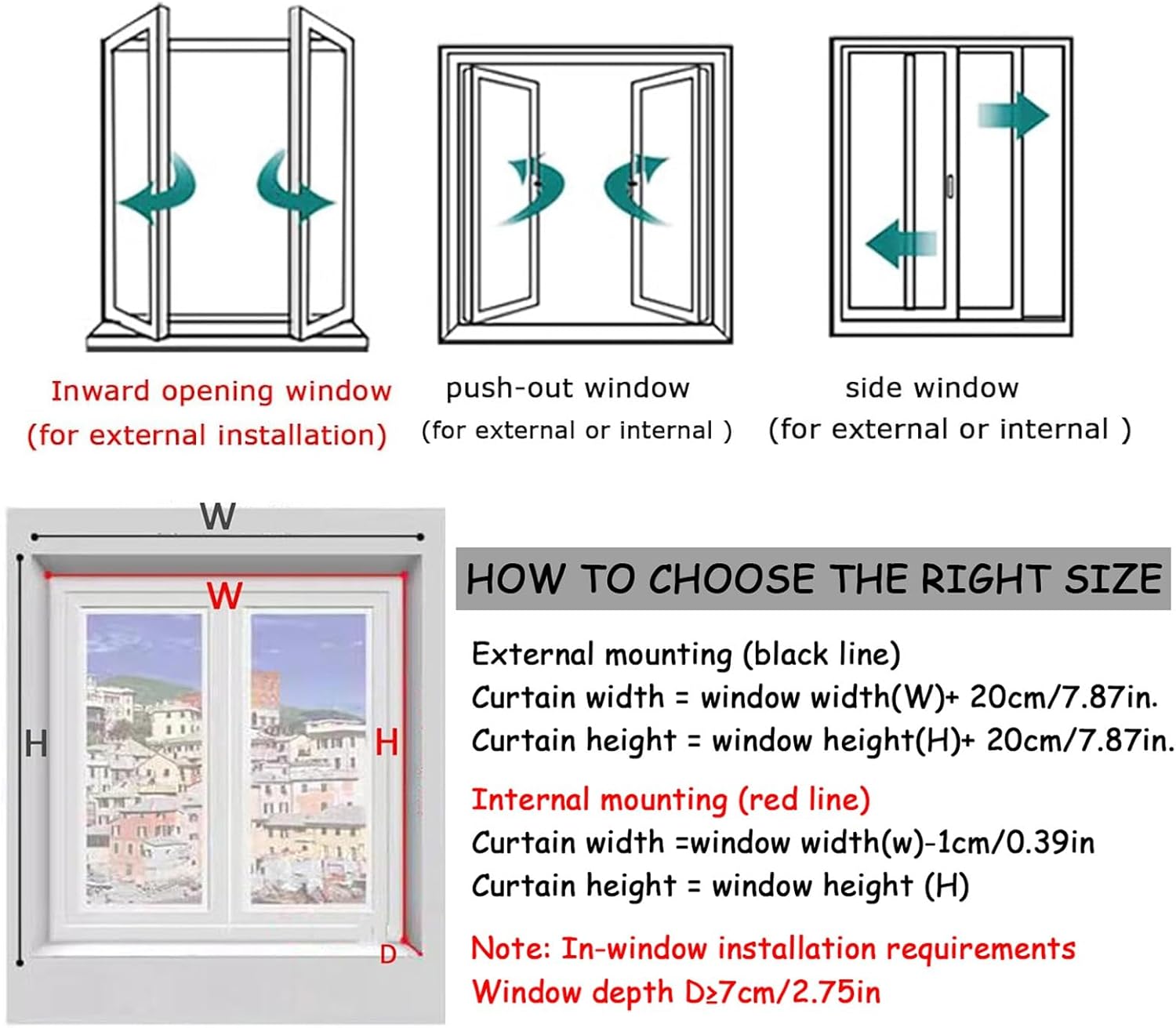 Inward opening window
(for external installation)

push-out window
(for external or internal )

side window
(for external or internal )

W

W

H

H

D

HOW TO CHOOSE THE RIGHT SIZE

External mounting (black line)
Curtain width = window width(W)+ 20cm/7.87in.
Curtain height = window height(H)+ 20cm/7.87in.

Internal mounting (red line)
Curtain width =window width(w)-1cm/0.39in
Curtain height = window height (H)

Note: In-window installation requirements
Window depth D≥7cm/2.75in