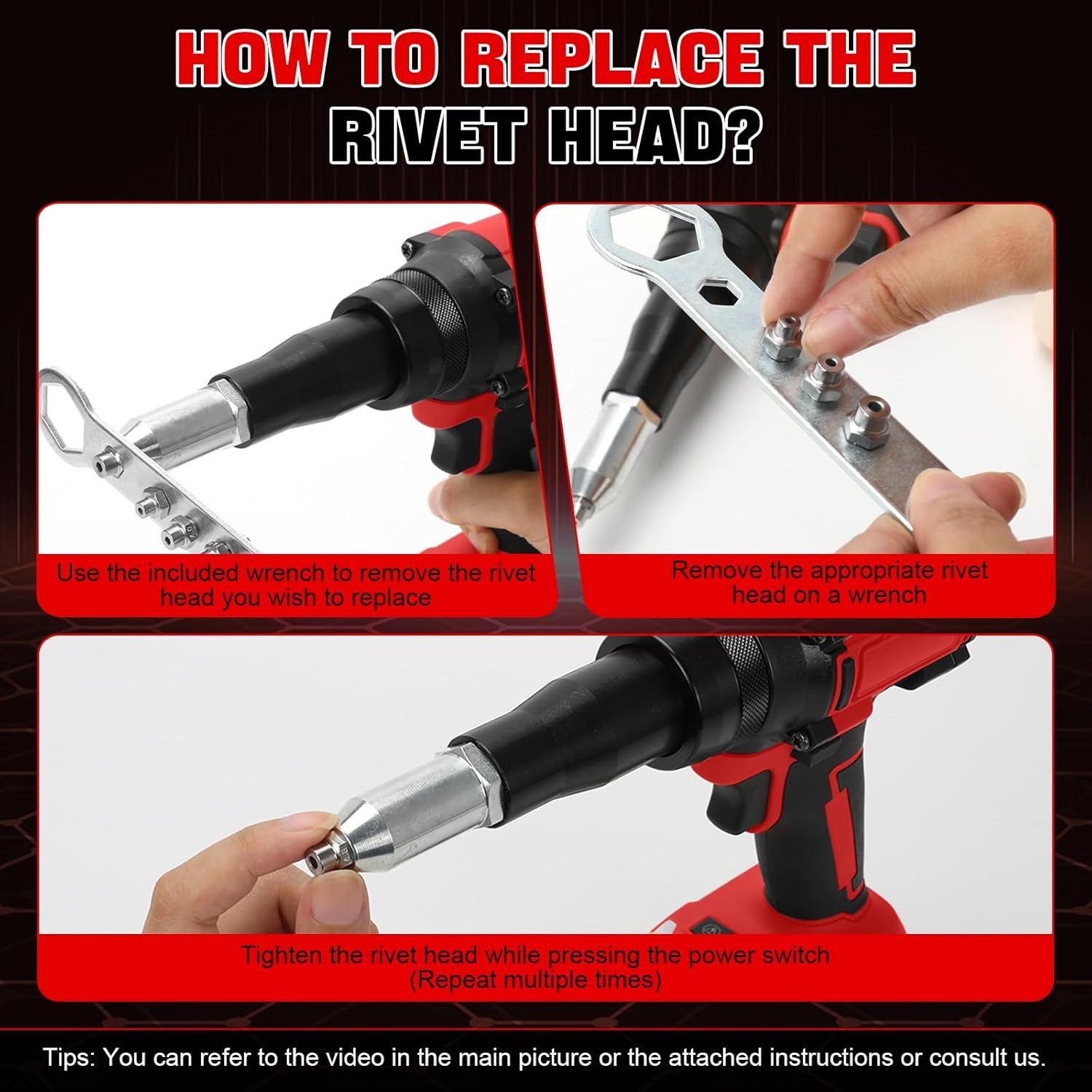 HOW TO REPLACE THE RIVET HEAD?

Use the included wrench to remove the rivet head you wish to replace

Remove the appropriate rivet head on a wrench

Tighten the rivet head while pressing the power switch (Repeat multiple times)

Tips: You can refer to the video in the main picture or the attached instructions or consult us.