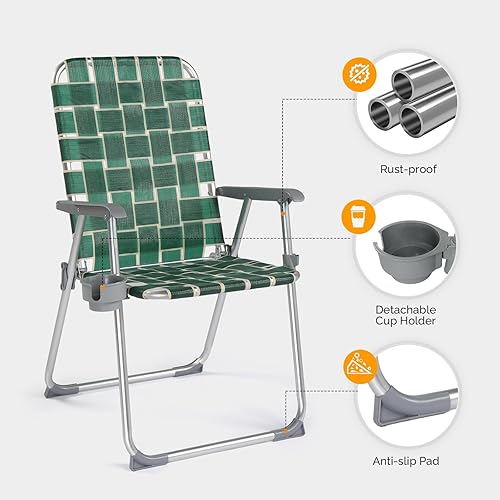 Rust-proof

Detachable Cup Holder

Anti-slip Pad