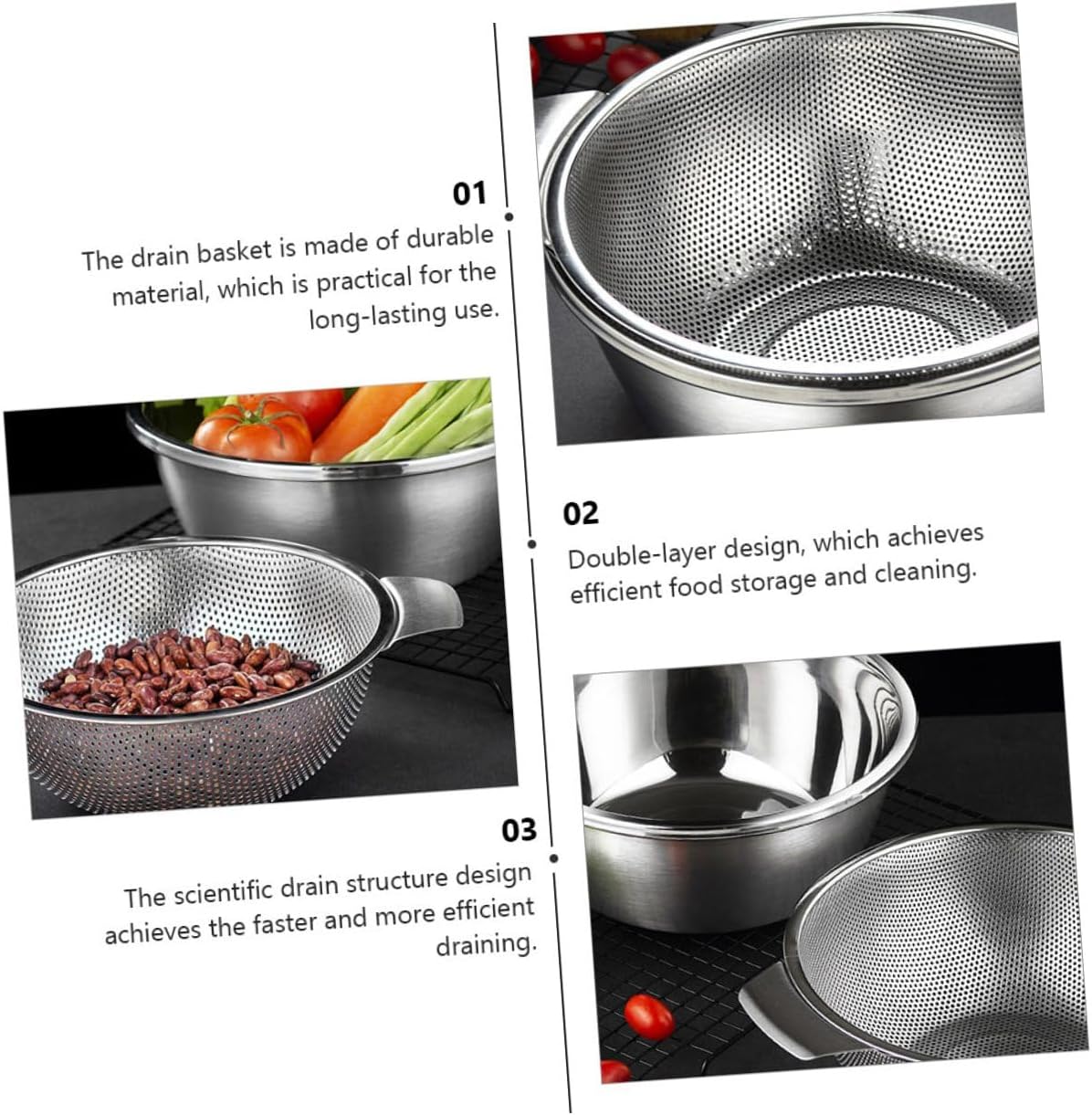 01

The drain basket is made of durable material, which is practical for the long-lasting use.

02

Double-layer design, which achieves efficient food storage and cleaning.

03

The scientific drain structure design achieves the faster and more efficient draining.