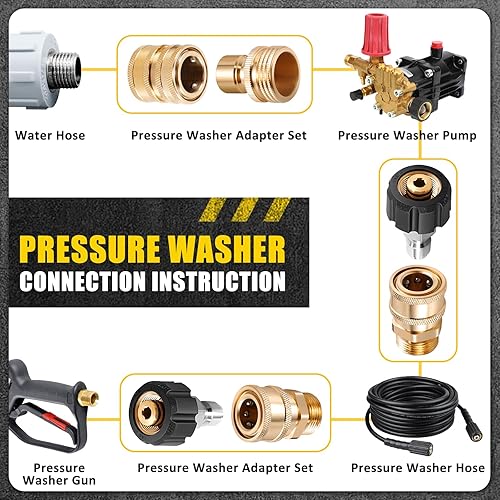 Water Hose

Pressure Washer Adapter Set

Pressure Washer Pump

PRESSURE WASHER
CONNECTION INSTRUCTION

Pressure Washer Gun

Pressure Washer Adapter Set

Pressure Washer Hose