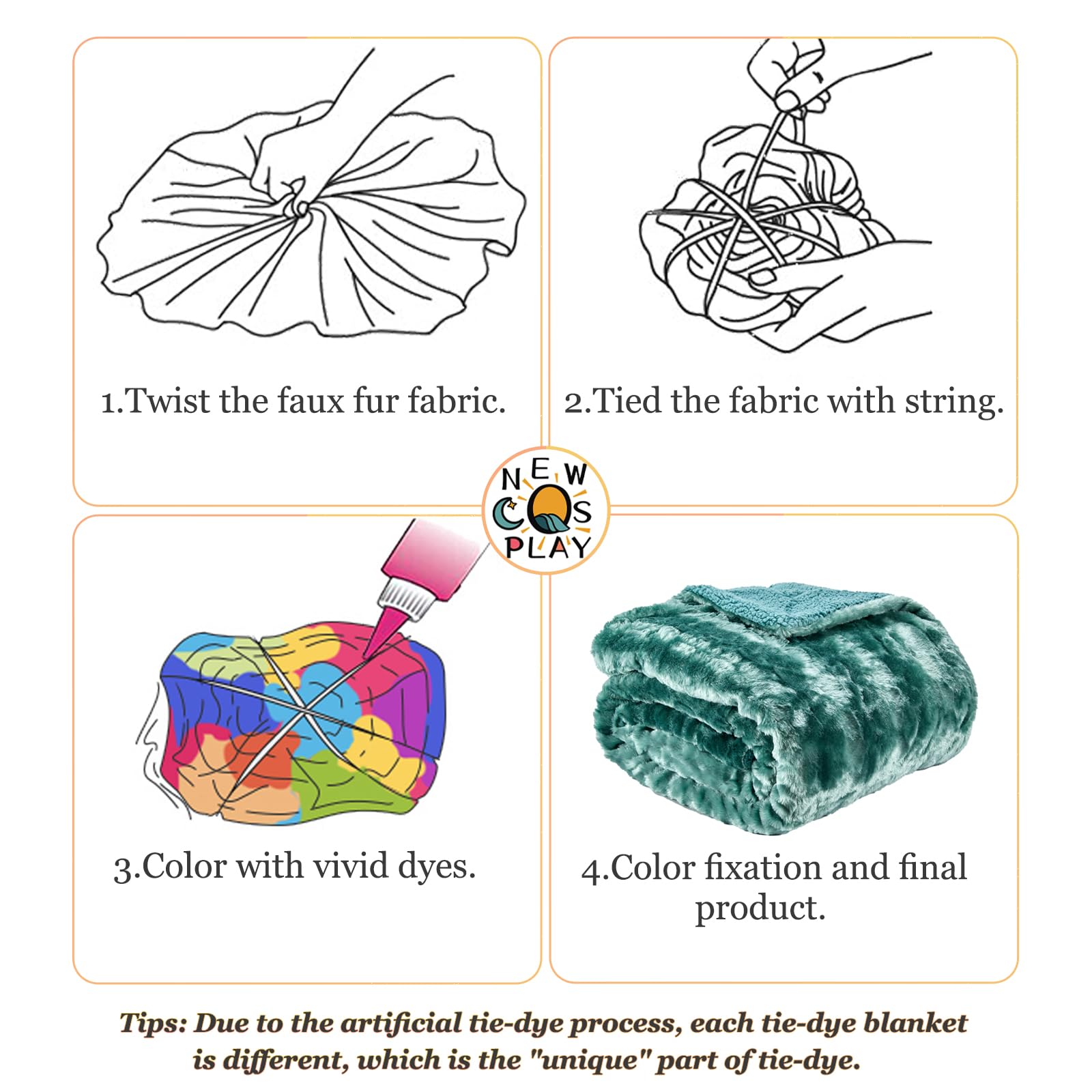 1.Twist the faux fur fabric.

2.Tied the fabric with string.

NEW COS PLAY

3.Color with vivid dyes.

4.Color fixation and final product.

Tips: Due to the artificial tie-dye process, each tie-dye blanket is different, which is the "unique" part of tie-dye.