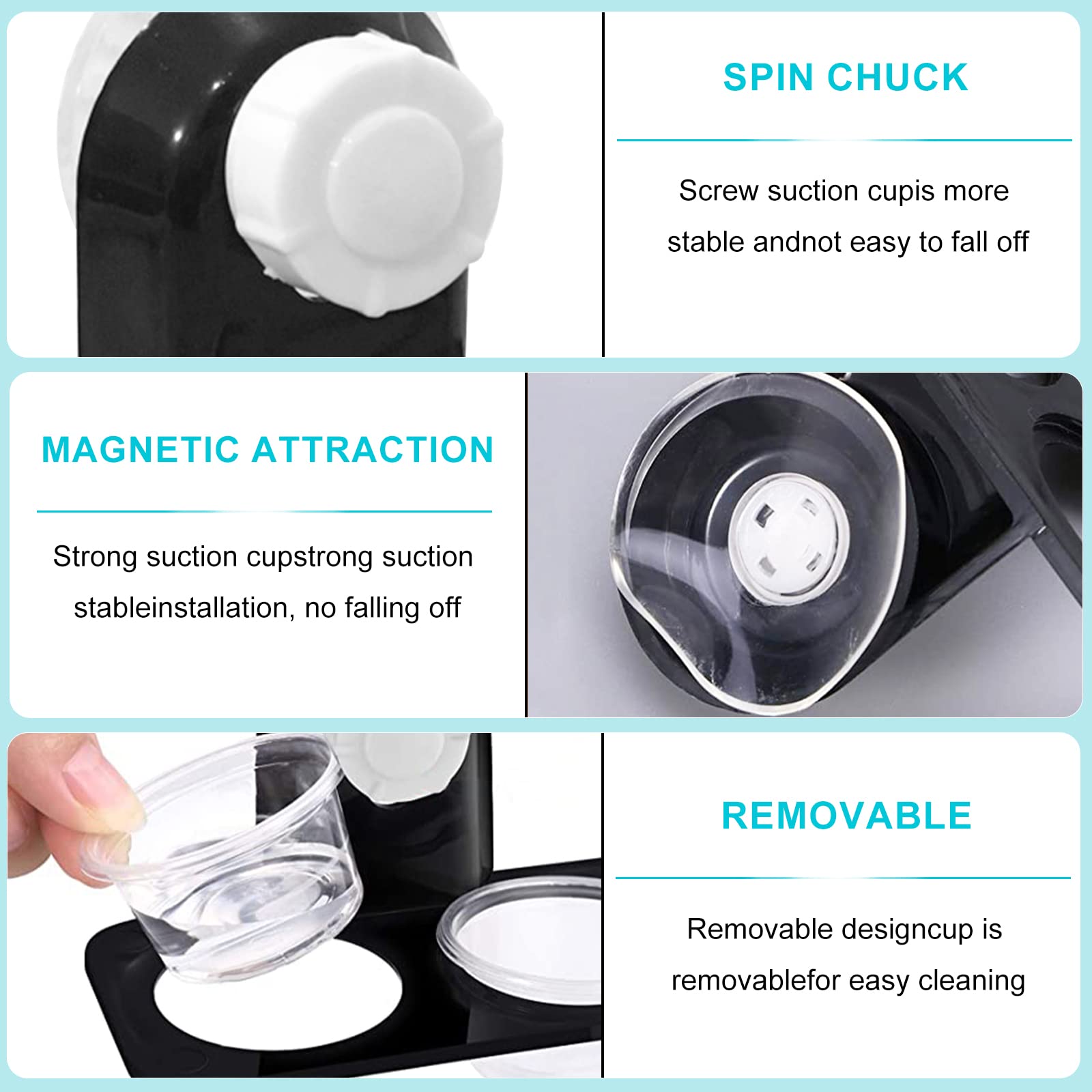 SPIN CHUCK

Screw suction cupis more stable andnot easy to fall off

MAGNETIC ATTRACTION

Strong suction cupstrong suction stableinstallation, no falling off

REMOVABLE

Removable designcup is removablefor easy cleaning