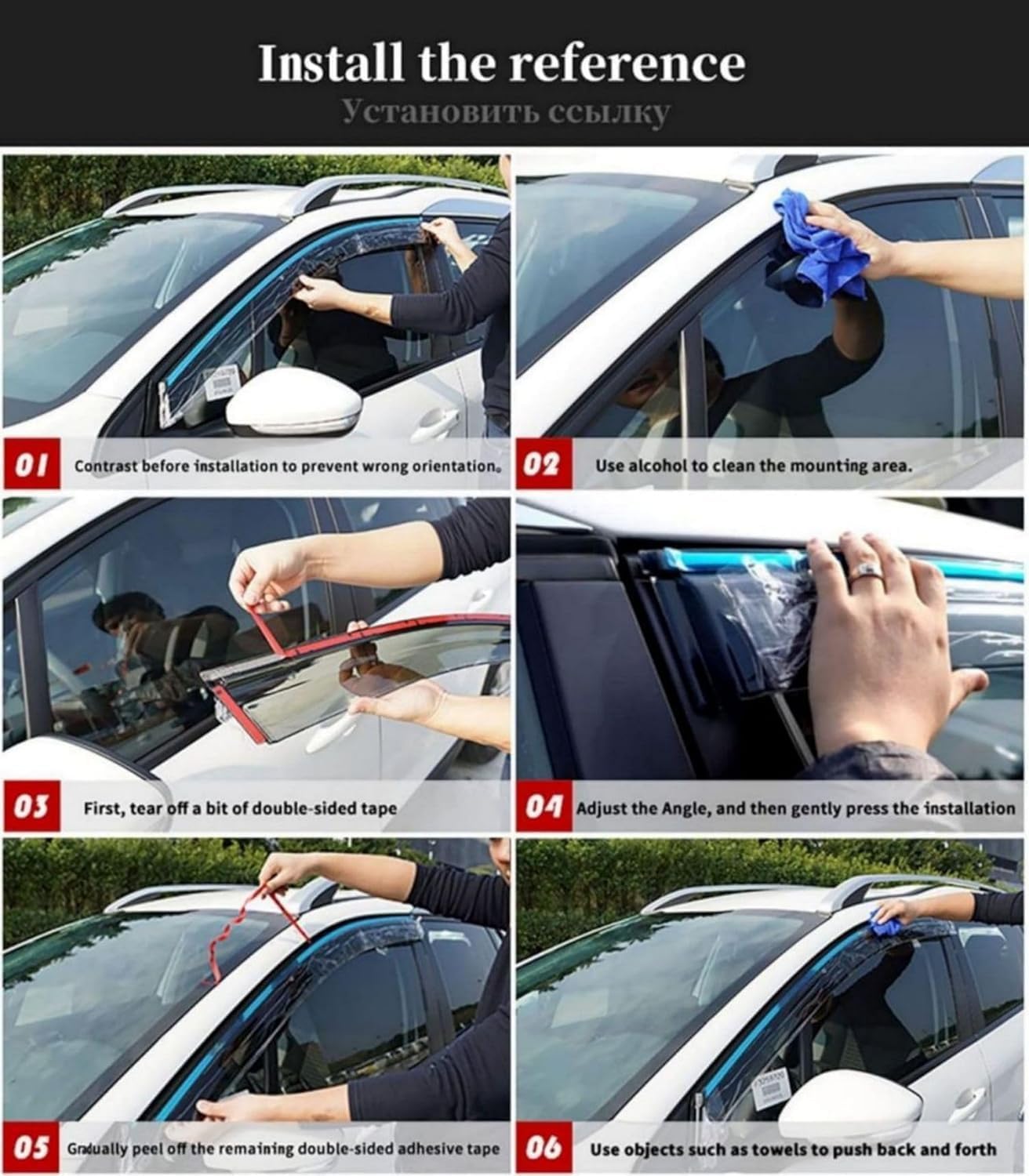 Install the reference
Установить ссылку

01 Contrast before installation to prevent wrong orientation。

02 Use alcohol to clean the mounting area.

03 First, tear off a bit of double-sided tape

04 Adjust the Angle, and then gently press the installation

05 Gradually peel off the remaining double-sided adhesive tape

06 Use objects such as towels to push back and forth