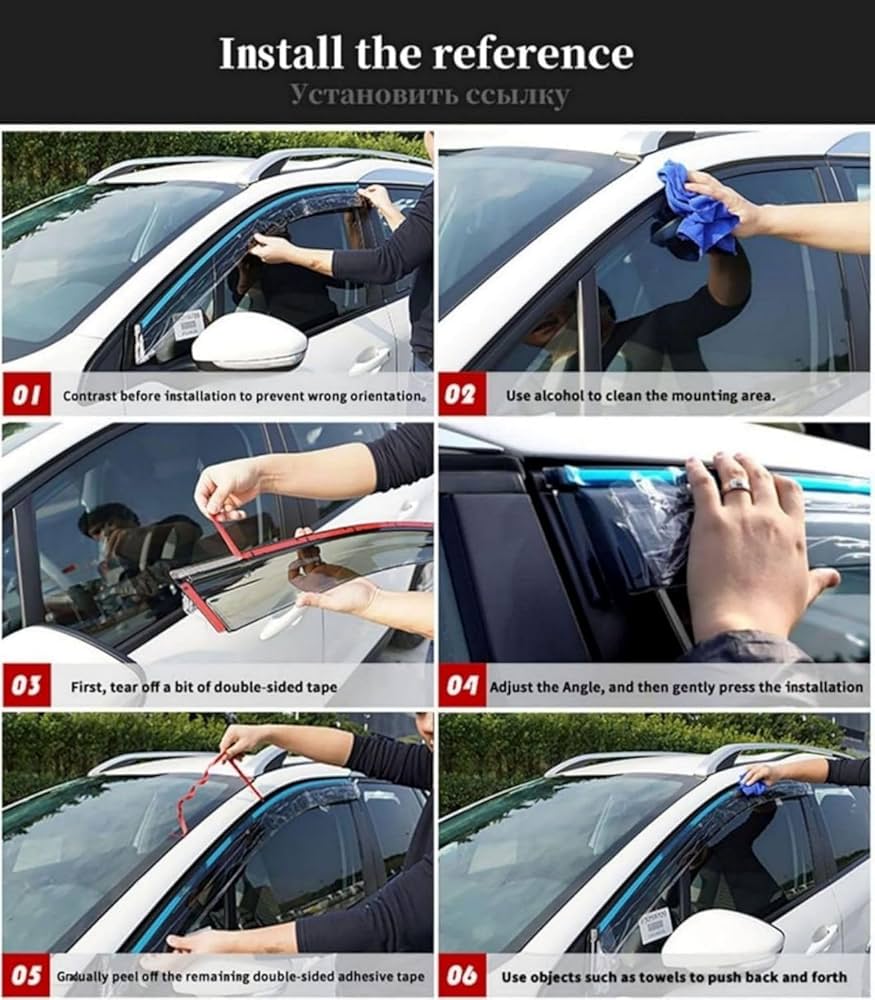 Install the reference
Установить ссылку

01 Contrast before installation to prevent wrong orientation.

02 Use alcohol to clean the mounting area.

03 First, tear off a bit of double-sided tape

04 Adjust the Angle, and then gently press the installation

05 Gradually peel off the remaining double-sided adhesive tape

06 Use objects such as towels to push back and forth